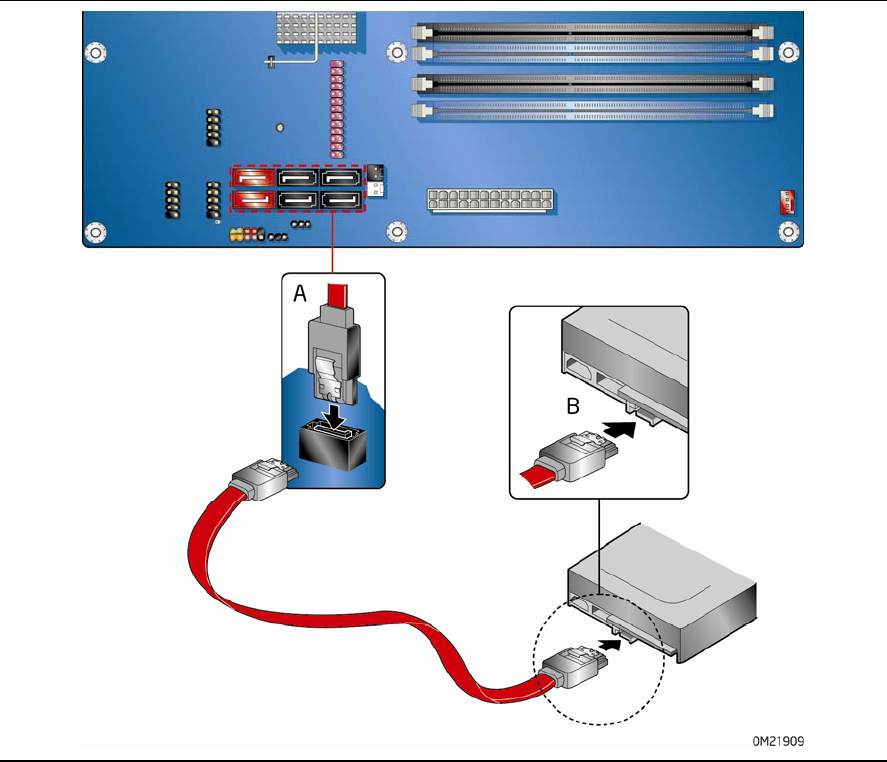 A

B

OM21909