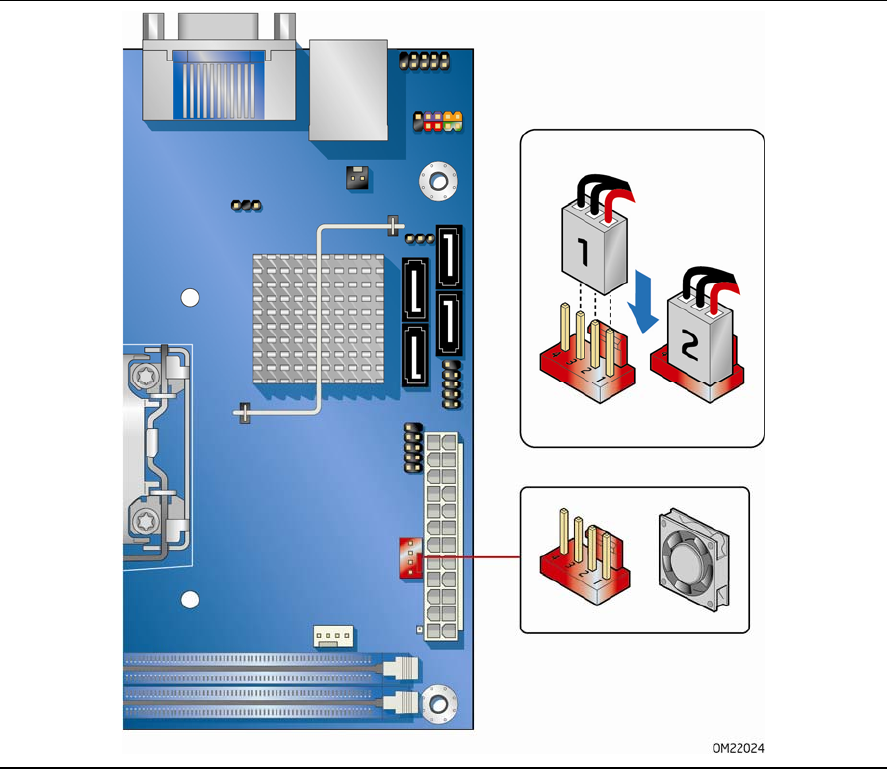 1

2

OM22024