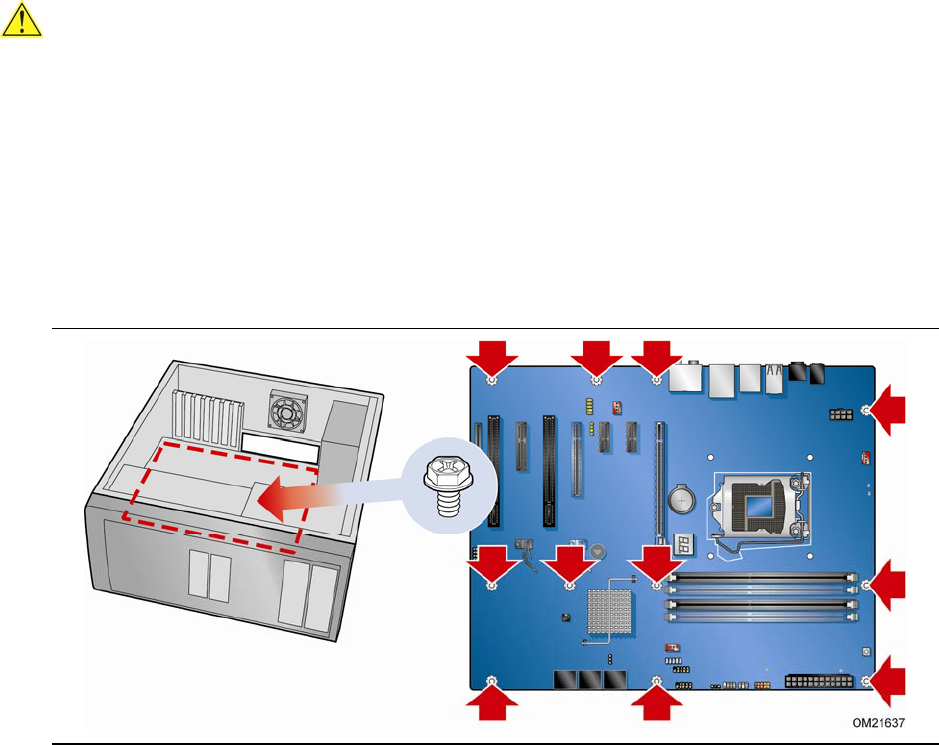 OM21637