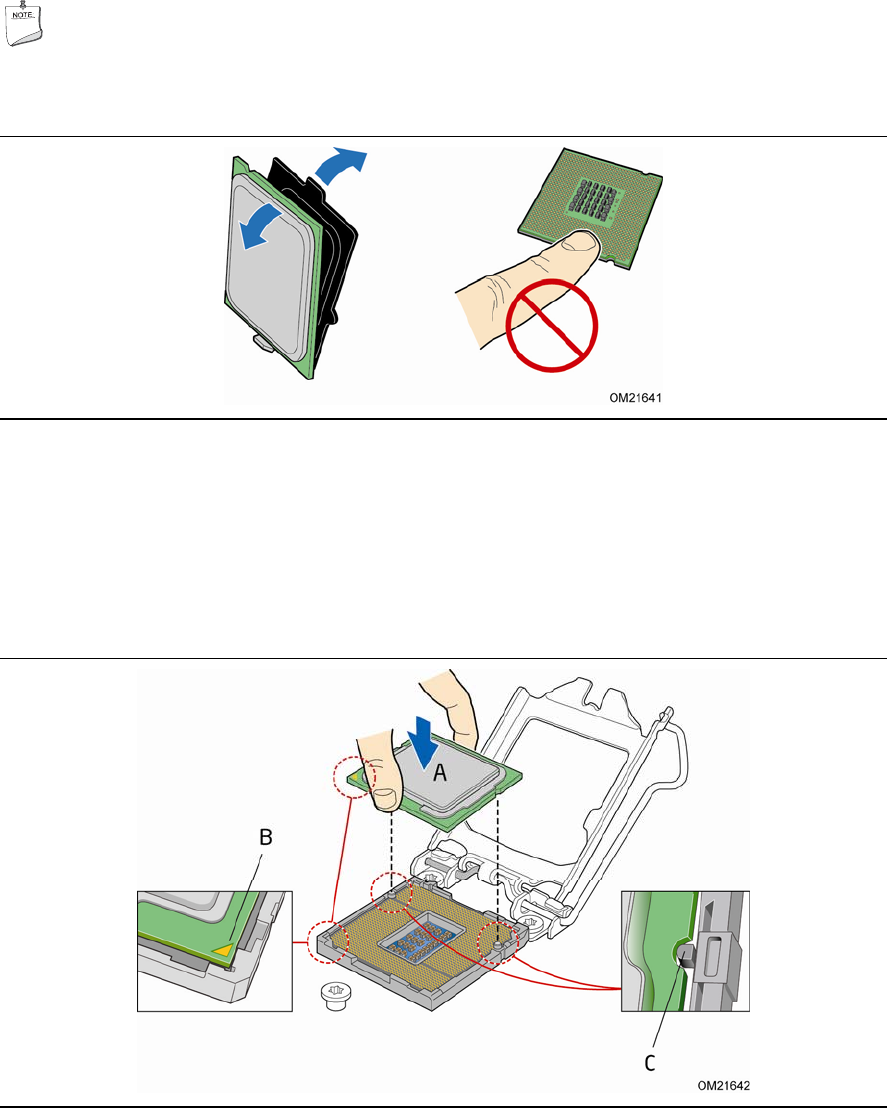 NOTE

OM21641

A

B

C

OM21642