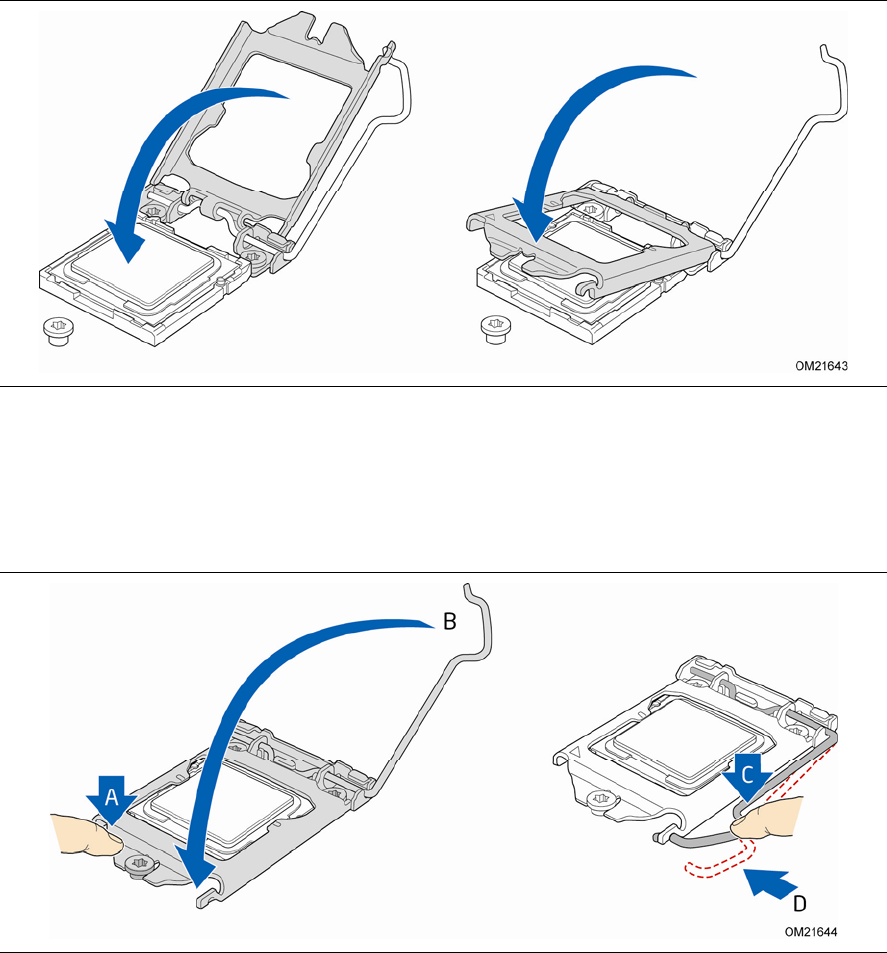 OM21643

B

A

C

D

OM21644