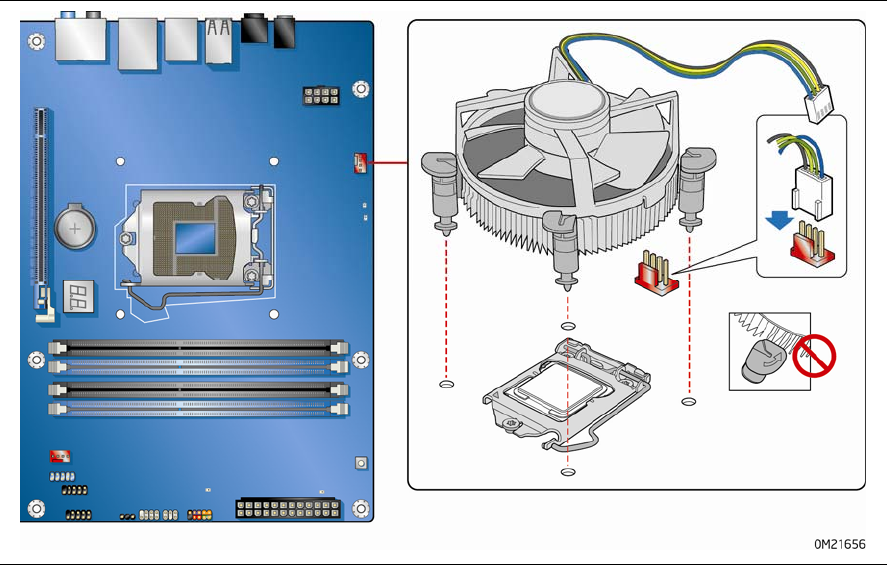 OM21656