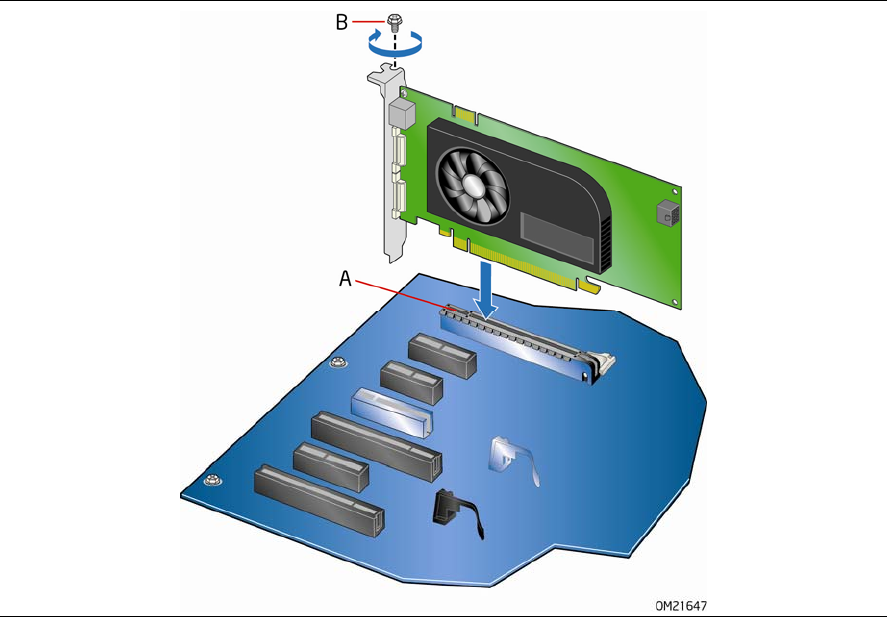 B
A
OM21647