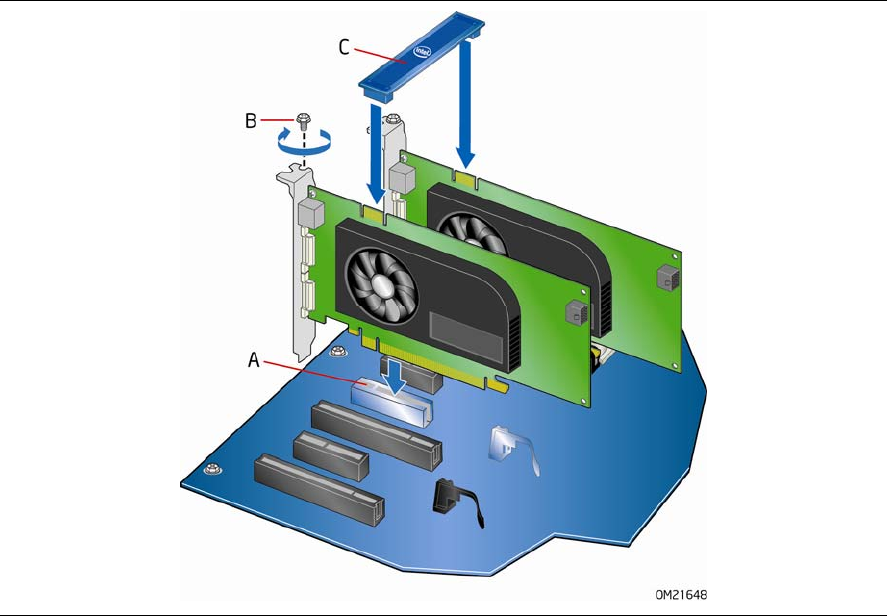 C
intel
B
A
OM21648