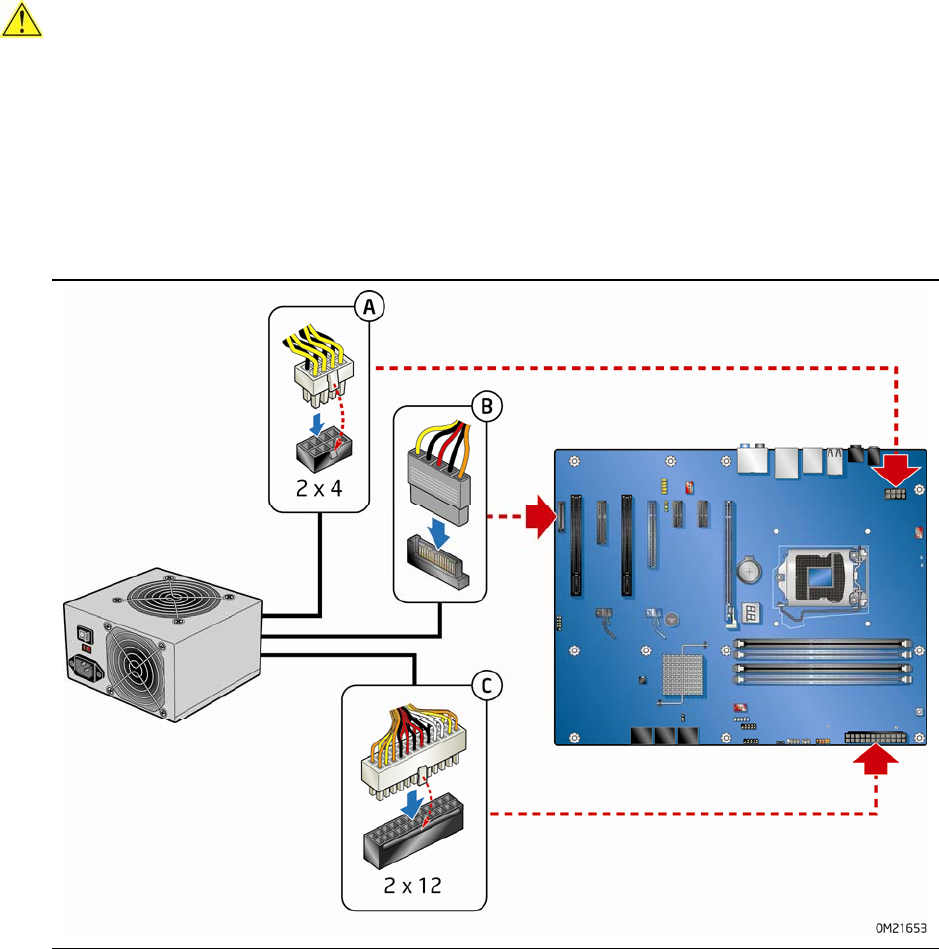 A

2 x 4

B

C

2 x 12

OM21653