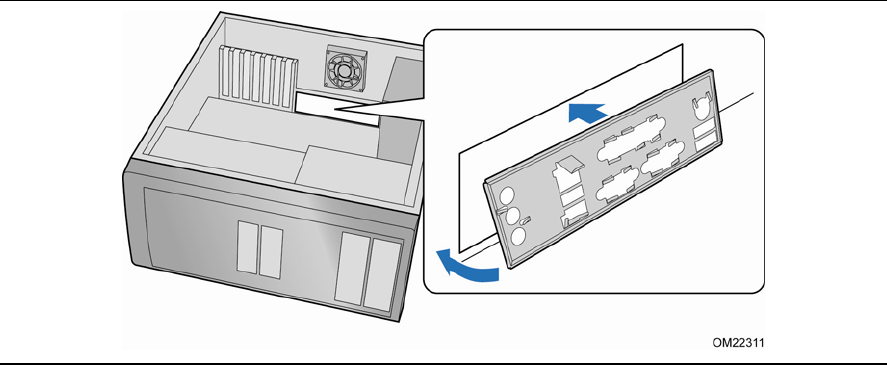 OM22311