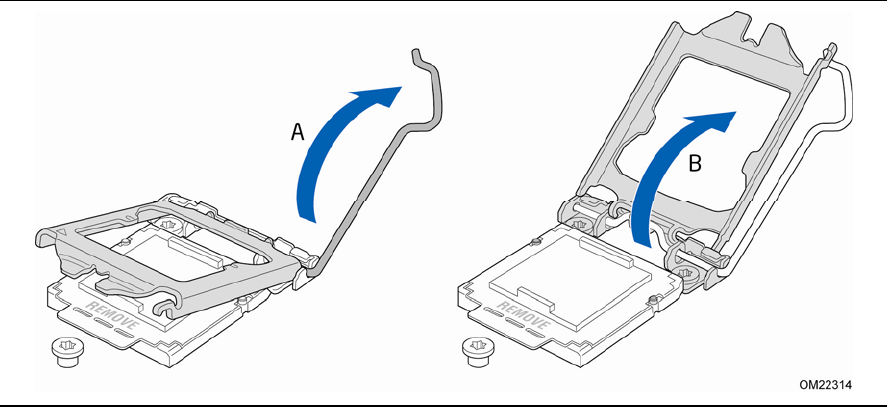 A

REMOVE

B

REMOVE

OM22314