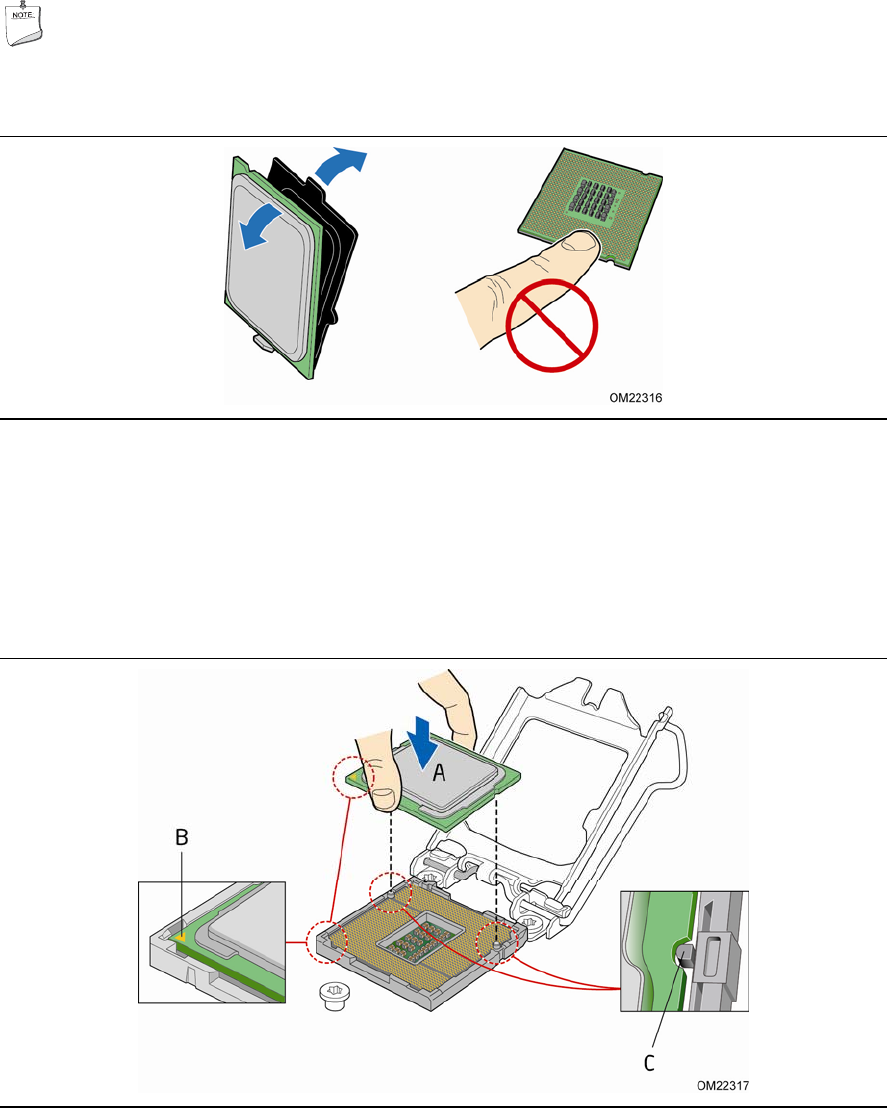 NOTE

OM22316

A

B

C

OM22317