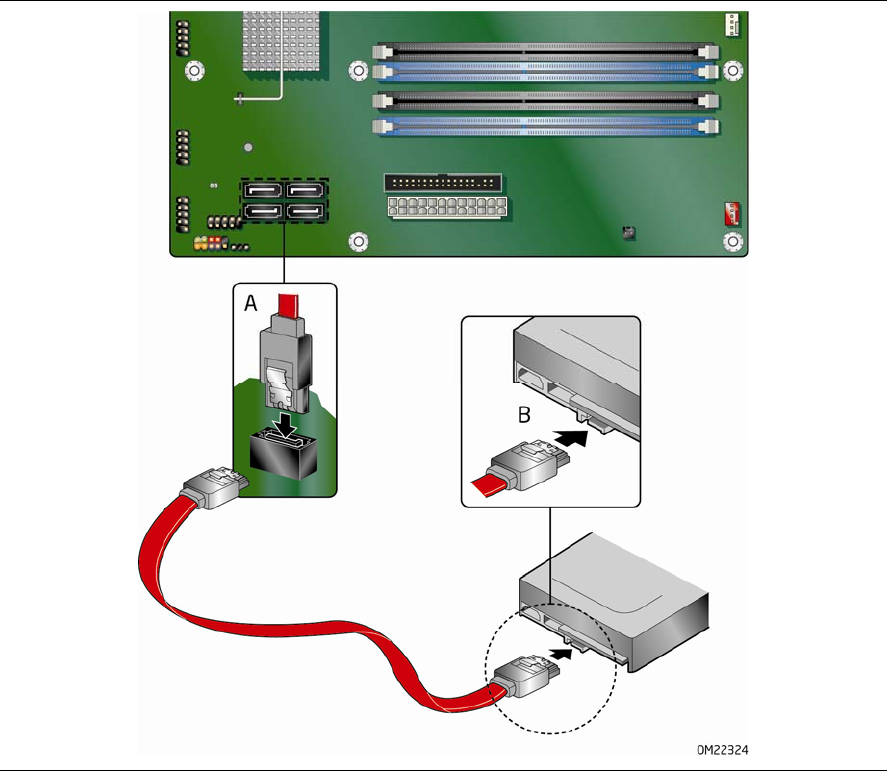 A

B

OM22324