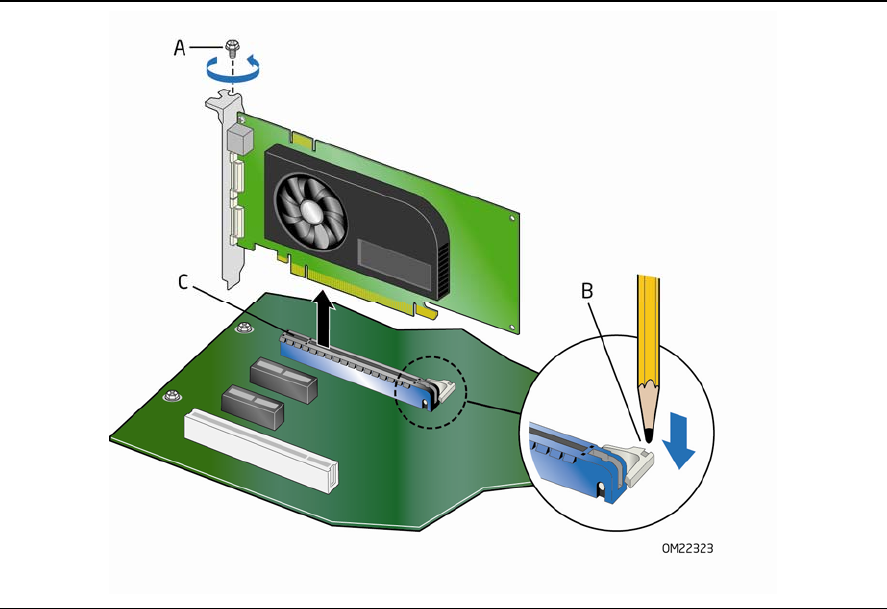 A

C

B

OM22323