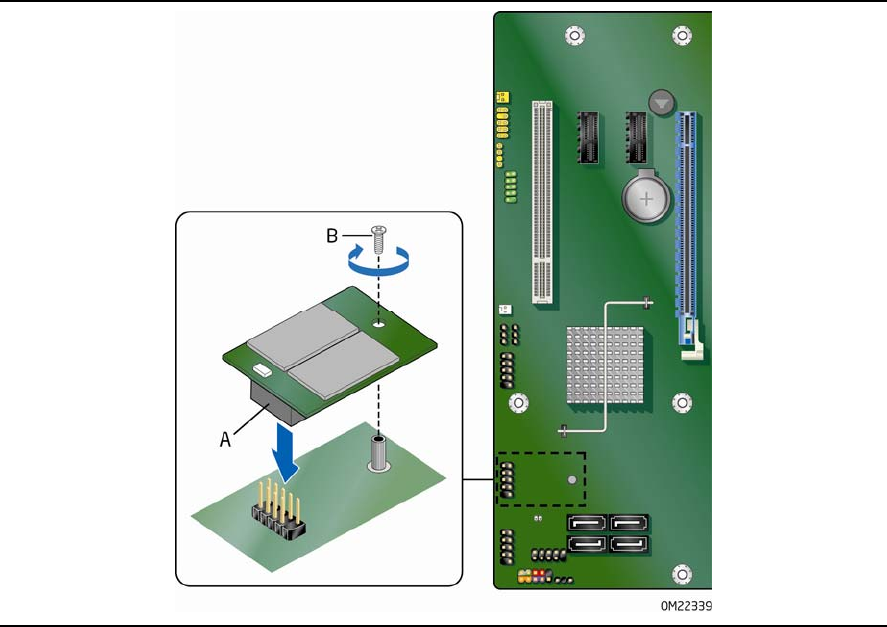 B

A

OM22339