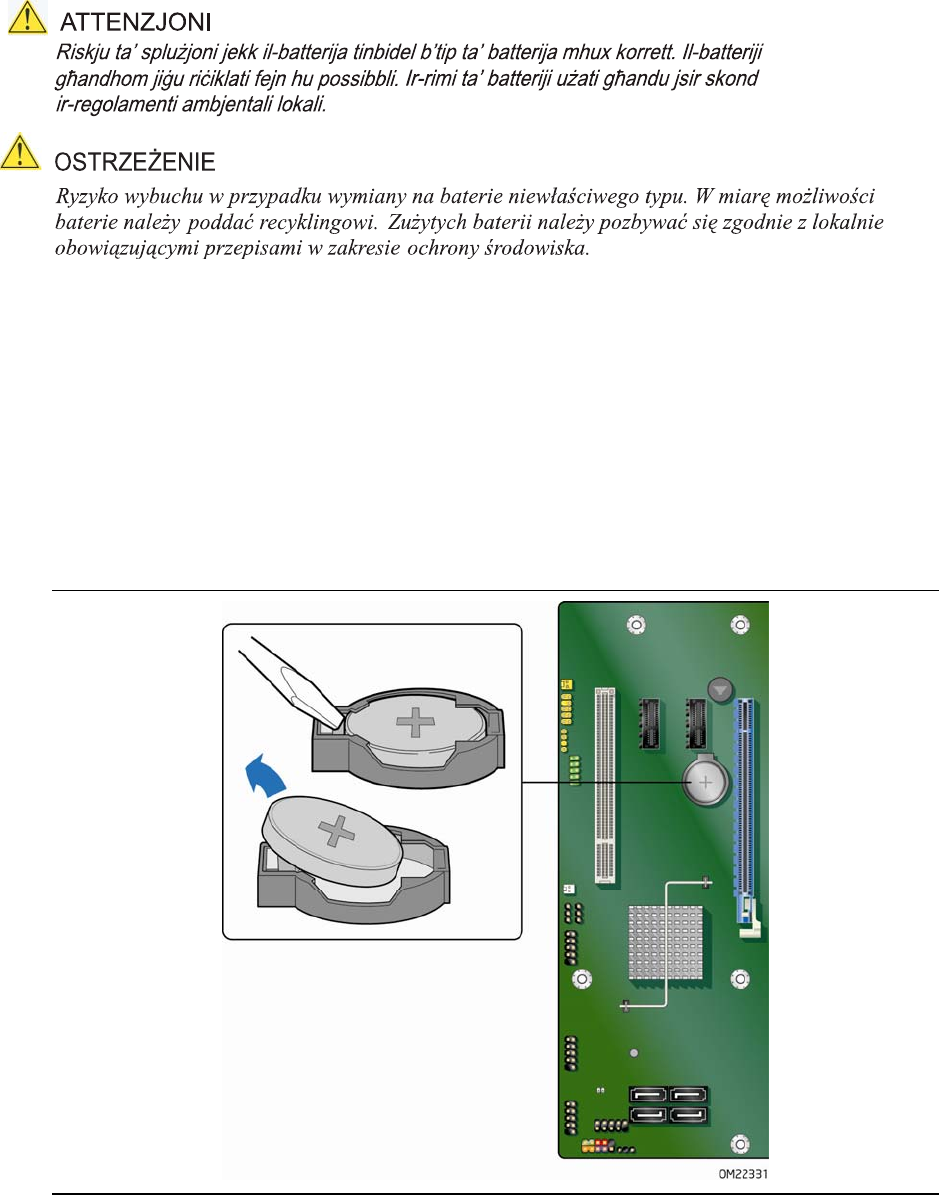 ATTENZJONI

Riskju ta' splużjoni jekk il-batterija tinbidel b'tip ta' batterija mhux korrett. Il-batteriji għandhom jiġu riċiklati fejn hu possibbli. Ir-rimi ta' batteriji użati għandu jsir skond ir-regolamenti ambjentali lokali.

OSTRZEŻENIE

Ryzyko wybuchu w przypadku wymiany na baterie niewłaściwego typu. W miarę możliwości baterie należy poddać recyklingowi. Zużytych baterii należy pozbywać się zgodnie z lokalnie obowiązującymi przepisami w zakresie ochrony środowiska.

OM22331