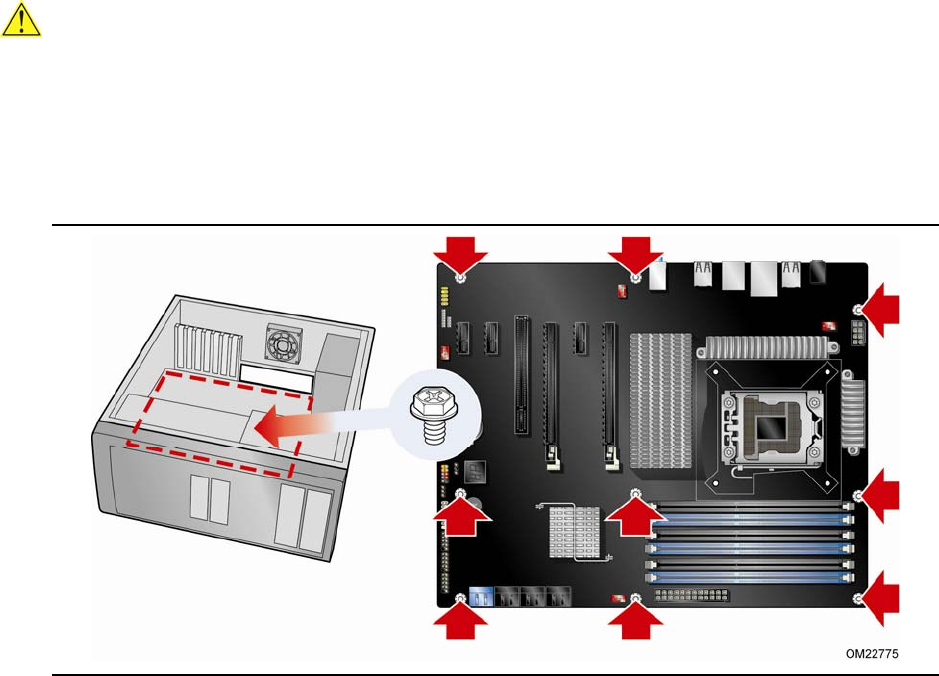 OM22775