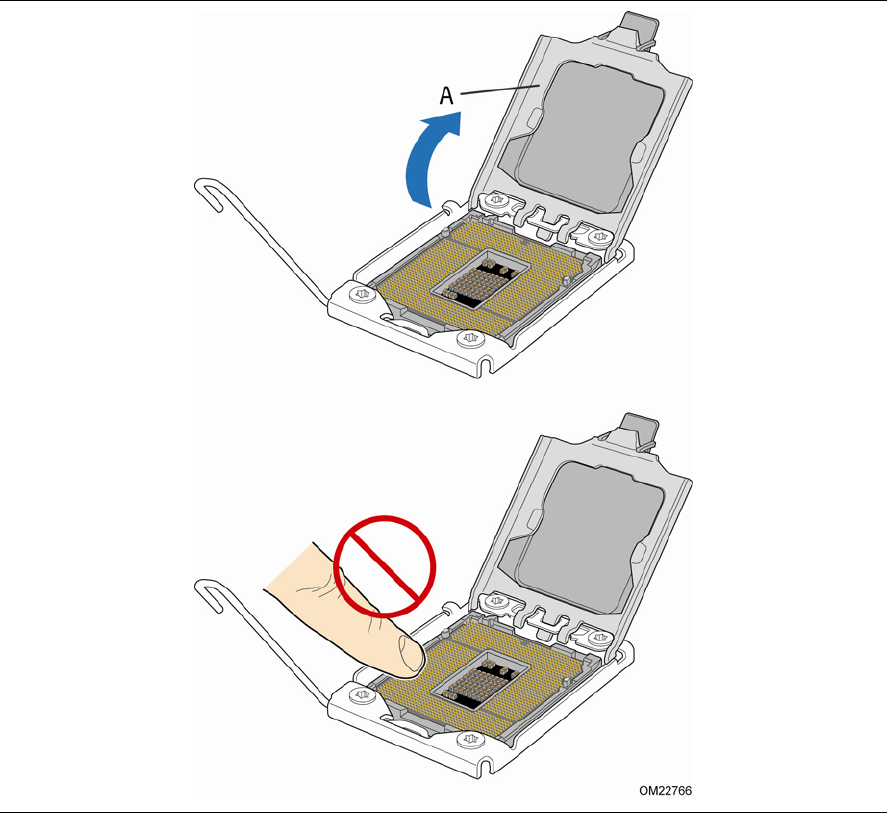 A

OM22766