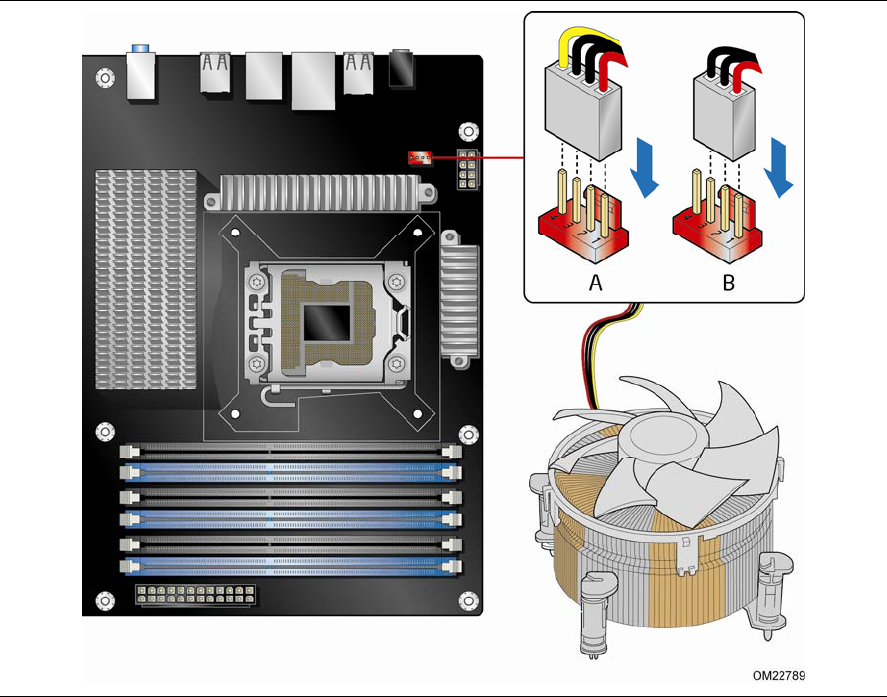 A

B

OM22789