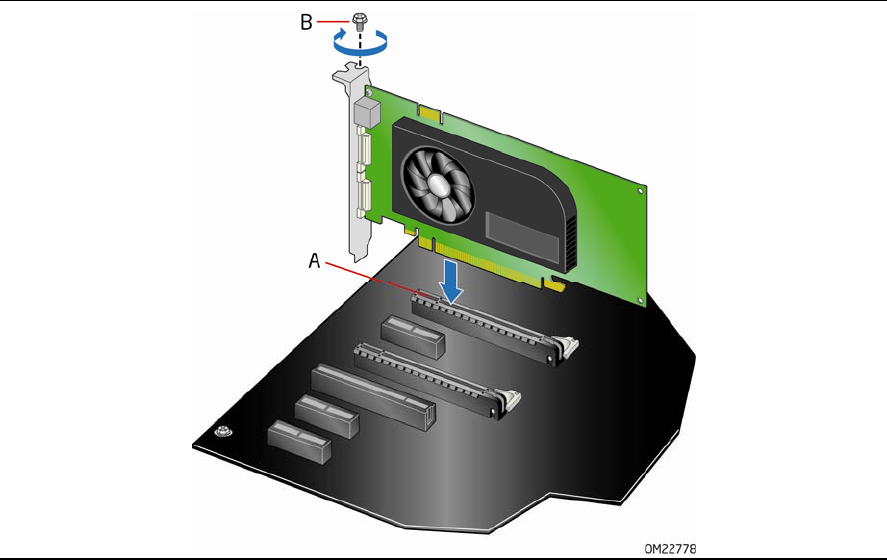 B

A

OM22778