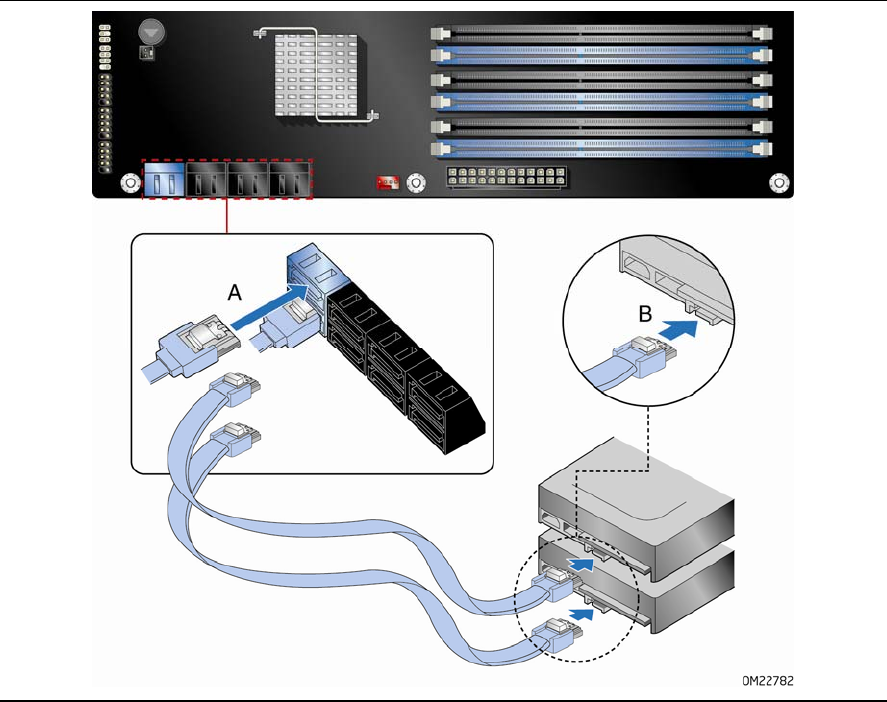 A

B

OM22782