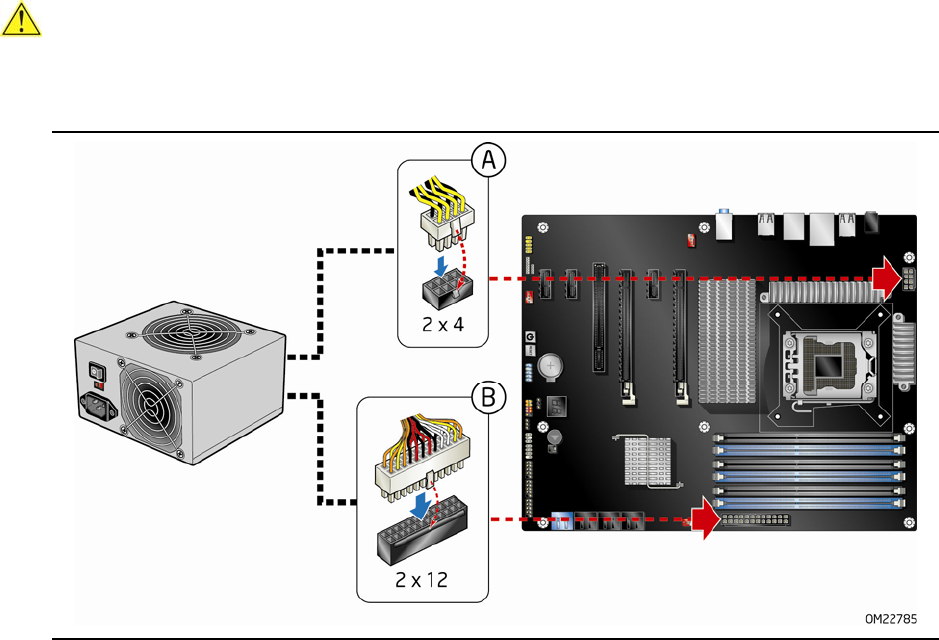 A

2 x 4

B

2 x 12

OM22785