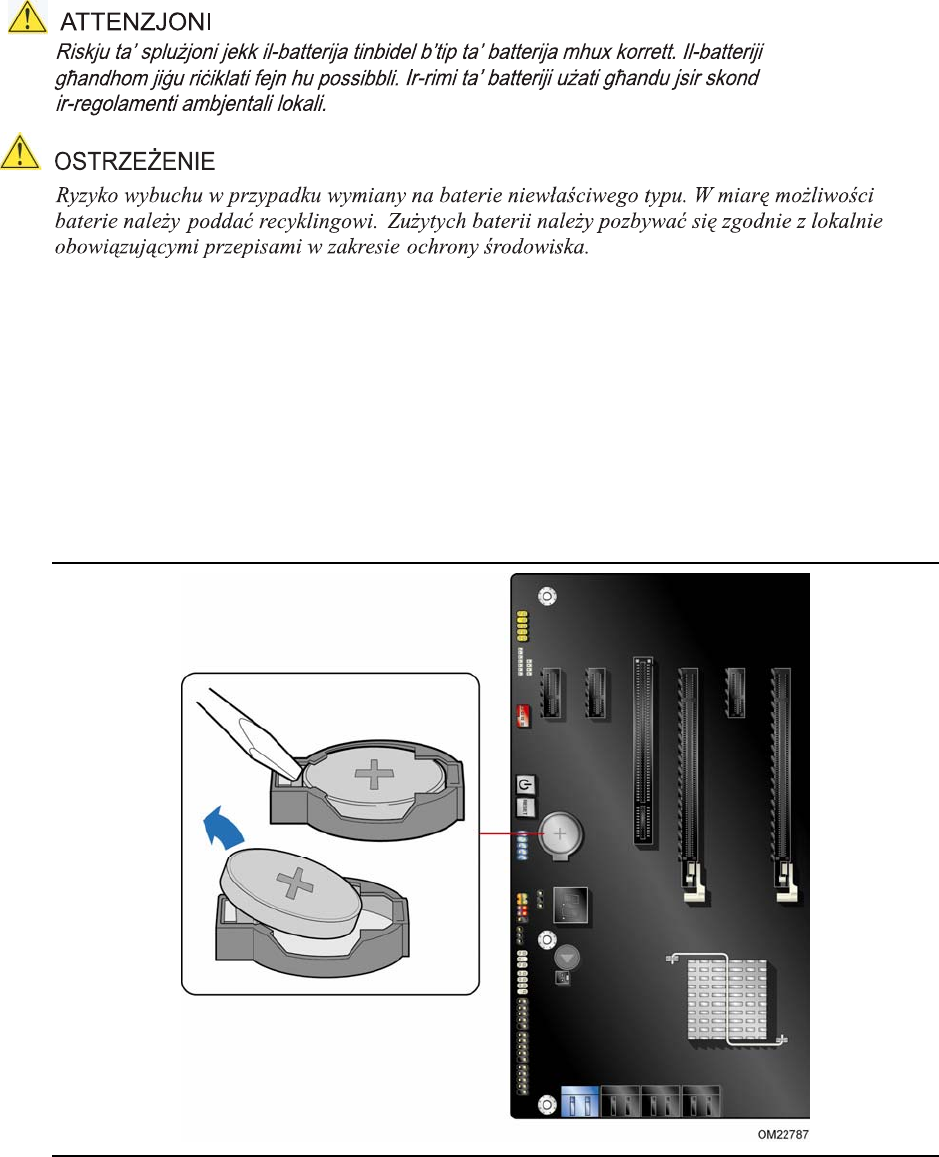 ATTENZJONI

Riskju ta' splużjoni jekk il-batterija tinbidel b'tip ta' batterija mhux korrett. Il-batteriji għandhom jiġu riċiklati fejn hu possibbli. Ir-rimi ta' batteriji użati għandu jsir skond ir-regolamenti ambjentali lokali.

OSTRZEŻENIE

Ryzyko wybuchu w przypadku wymiany na baterie niewłaściwego typu. W miarę możliwości baterie należy poddać recyklingowi. Zużytych baterii należy pozbywać się zgodnie z lokalnie obowiązującymi przepisami w zakresie ochrony środowiska.

RESET

OM22787