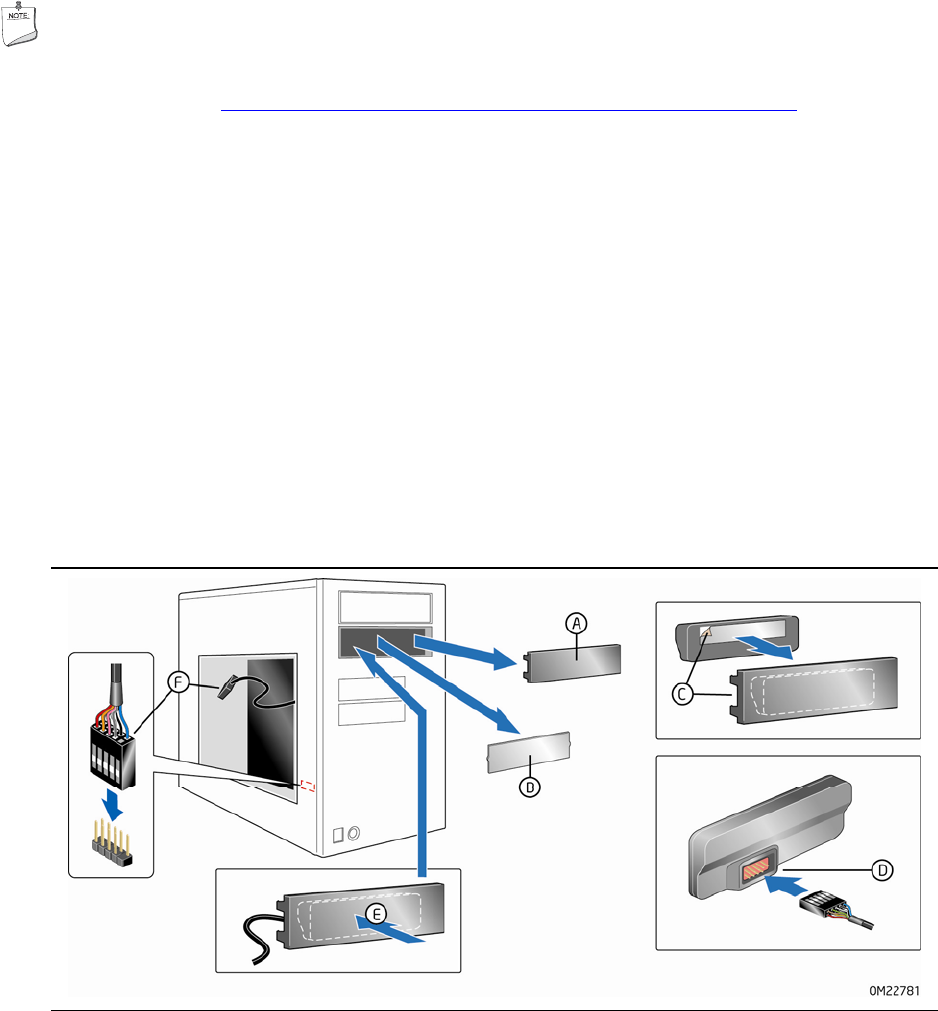 NOTE

A

C

F

D

D

E

0M22781