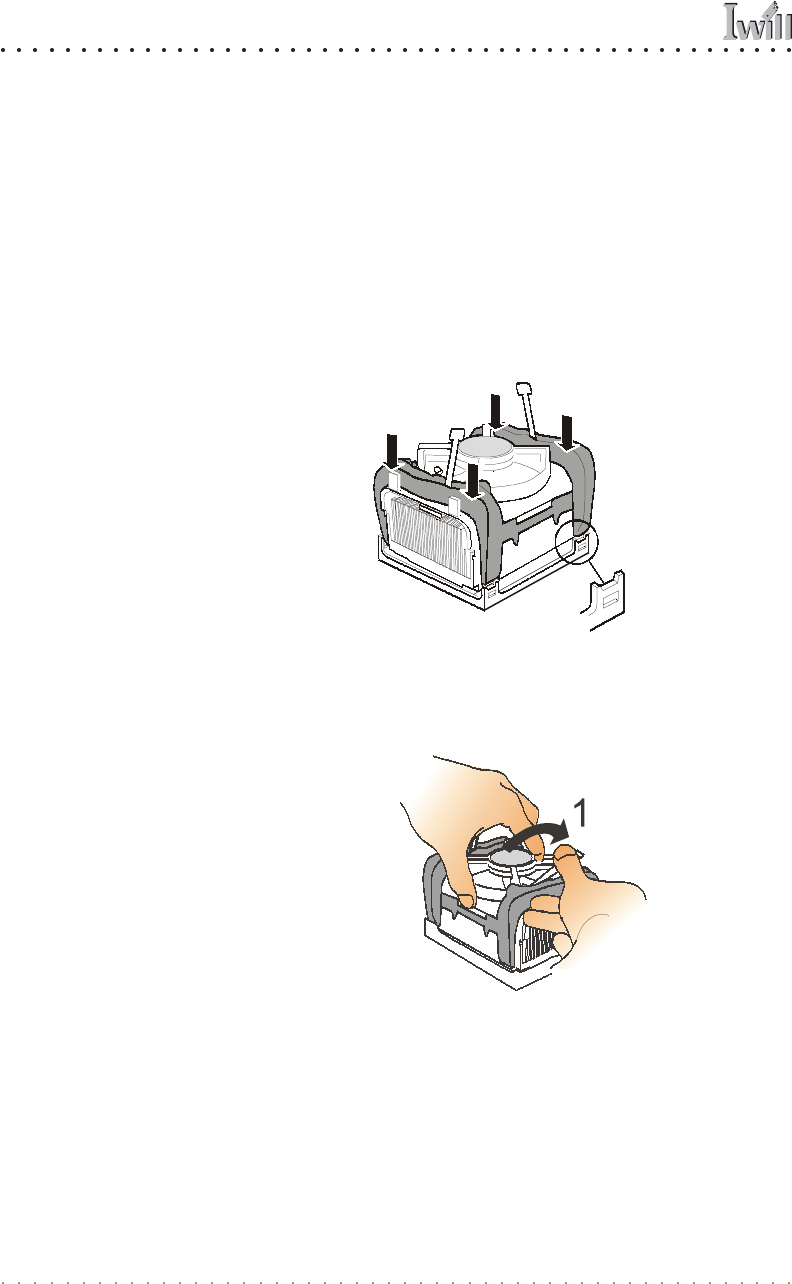 Iwill

1