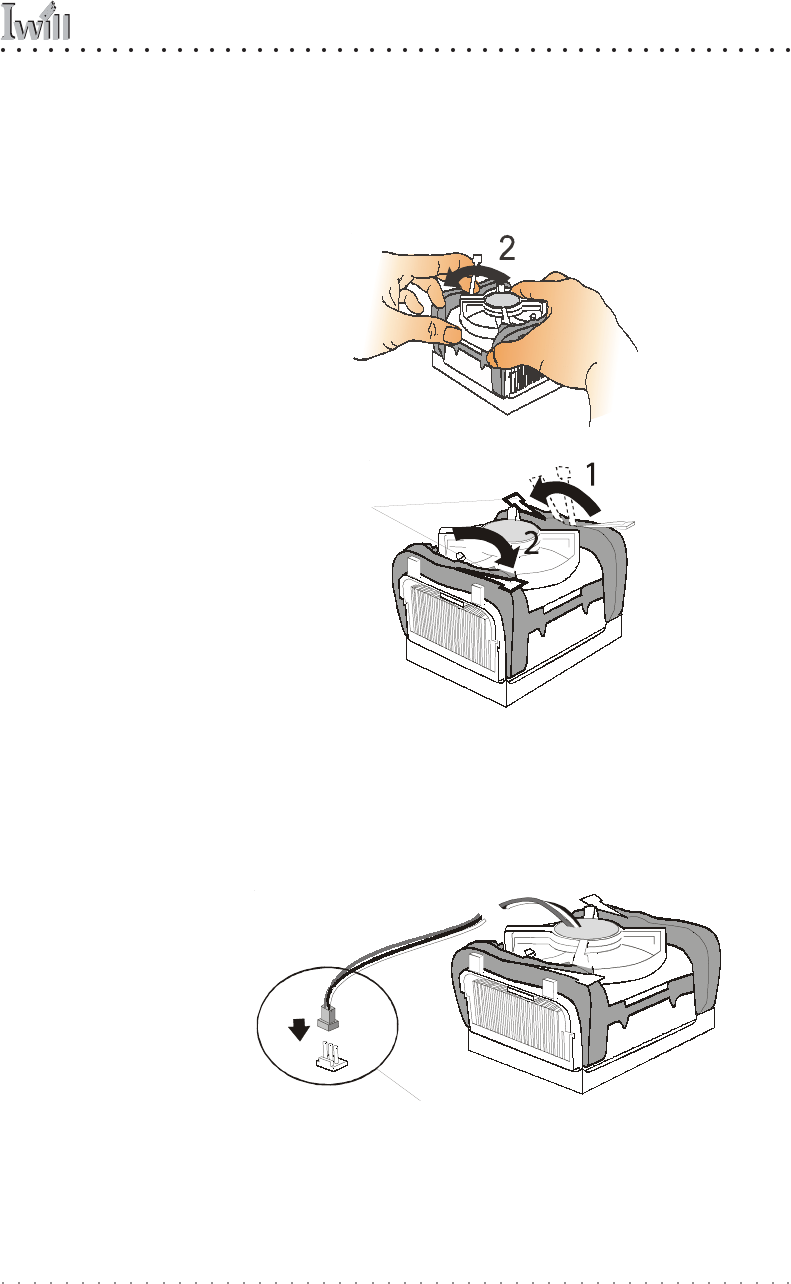 Iwill

2

1

2