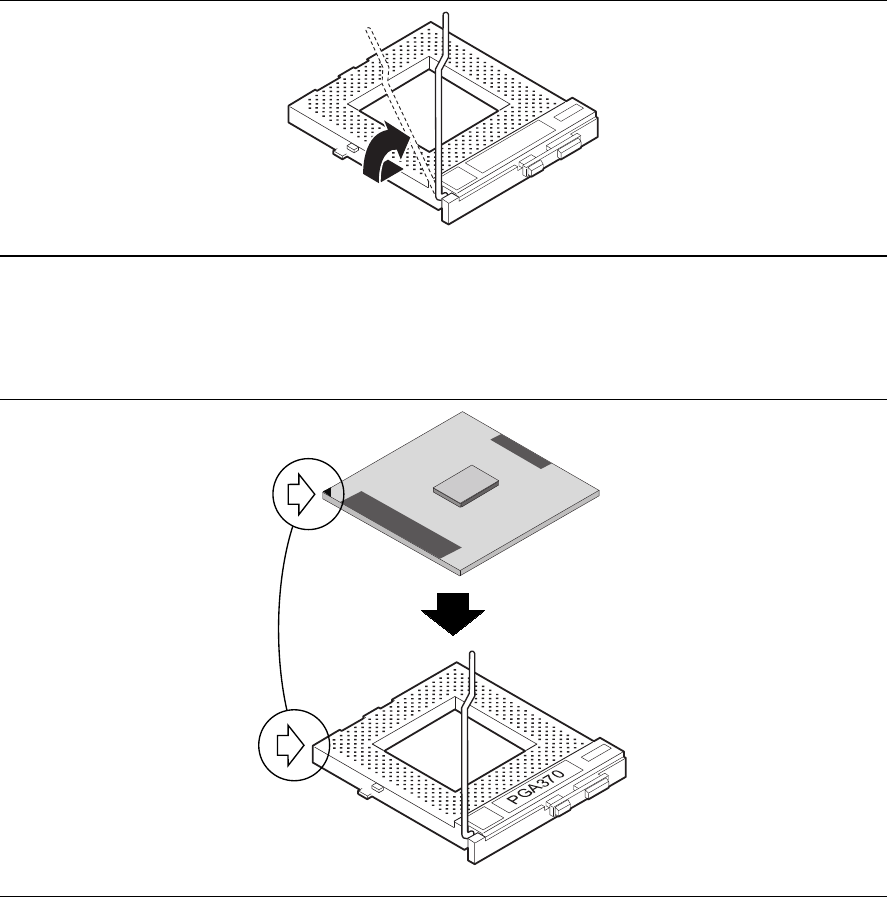 PGA370