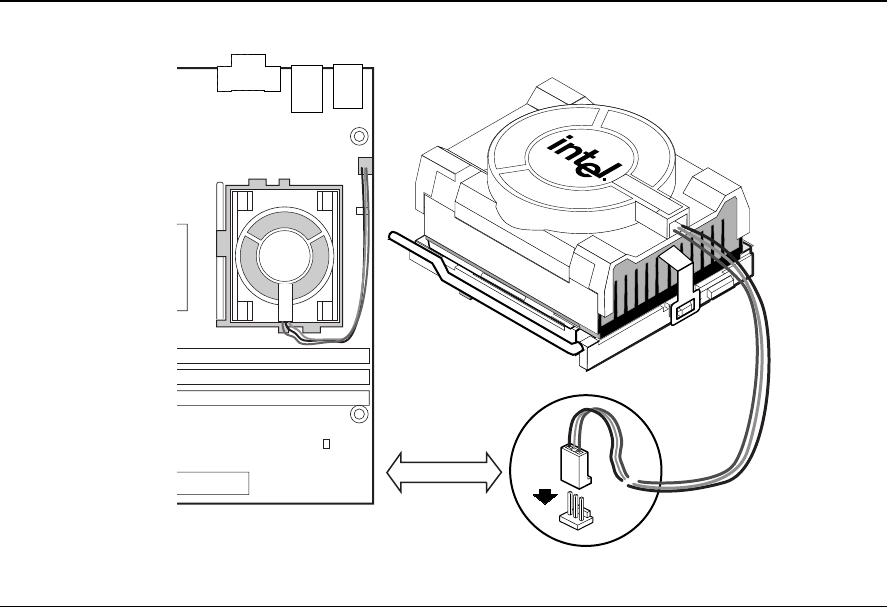 intel.