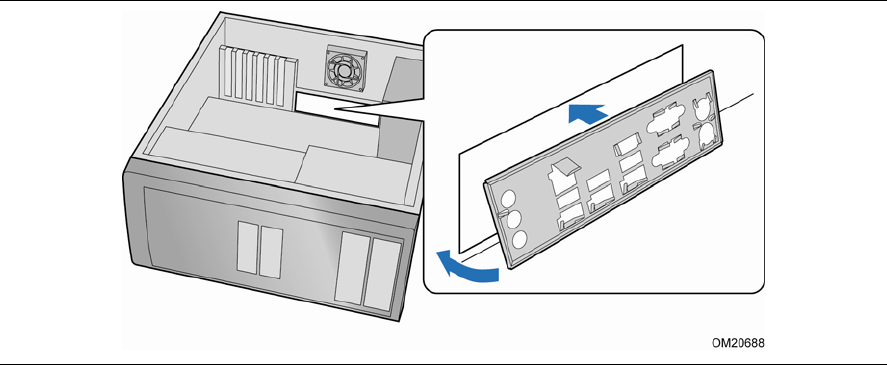 OM20688