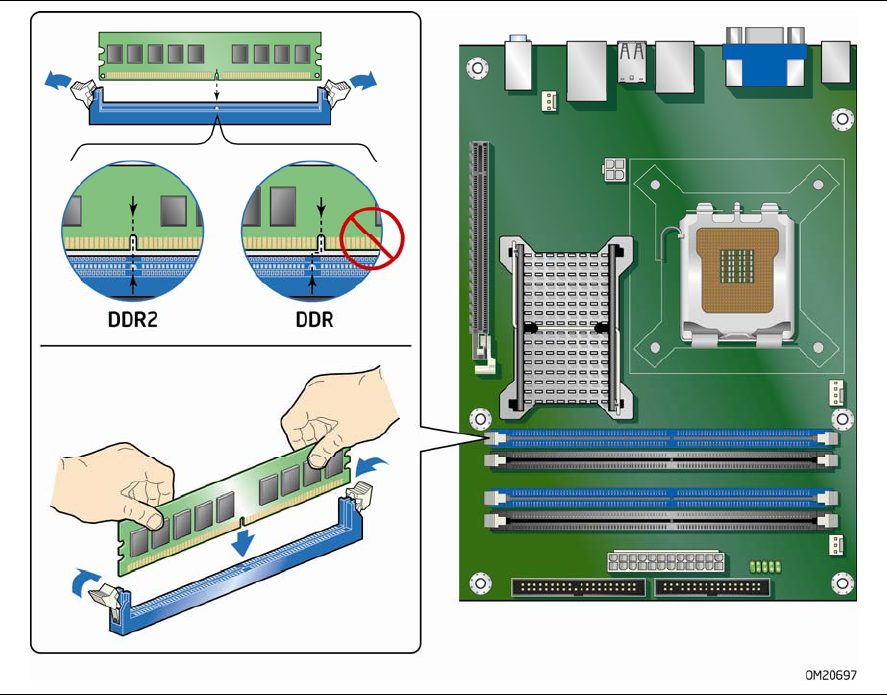 DDR2

DDR

OM20697