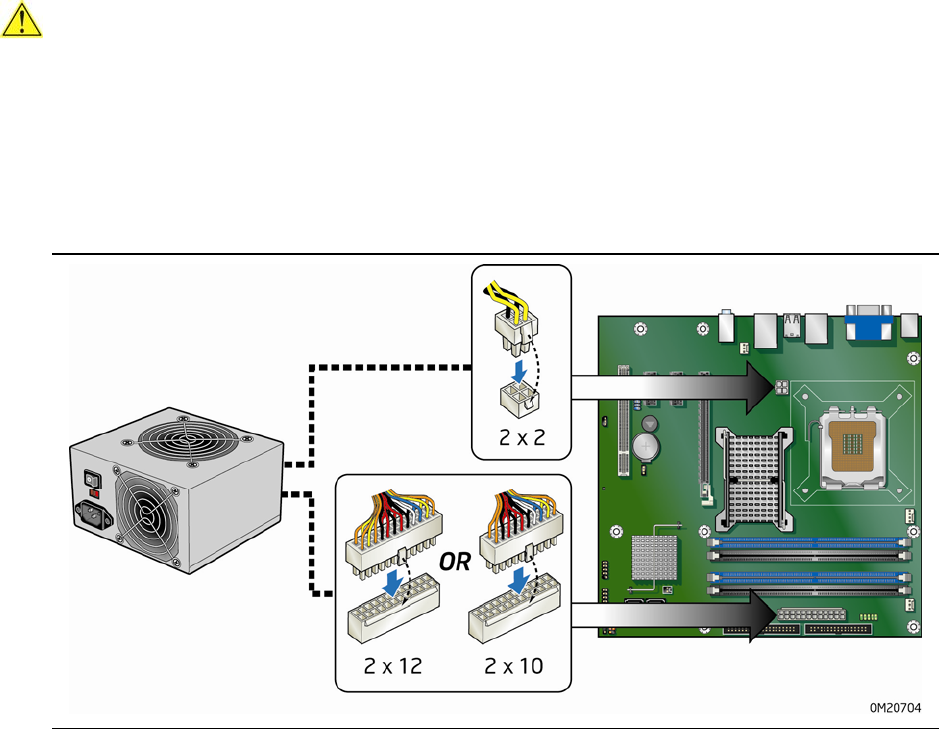 2 x 2

OR

2 x 12

2 x 10

OM20704