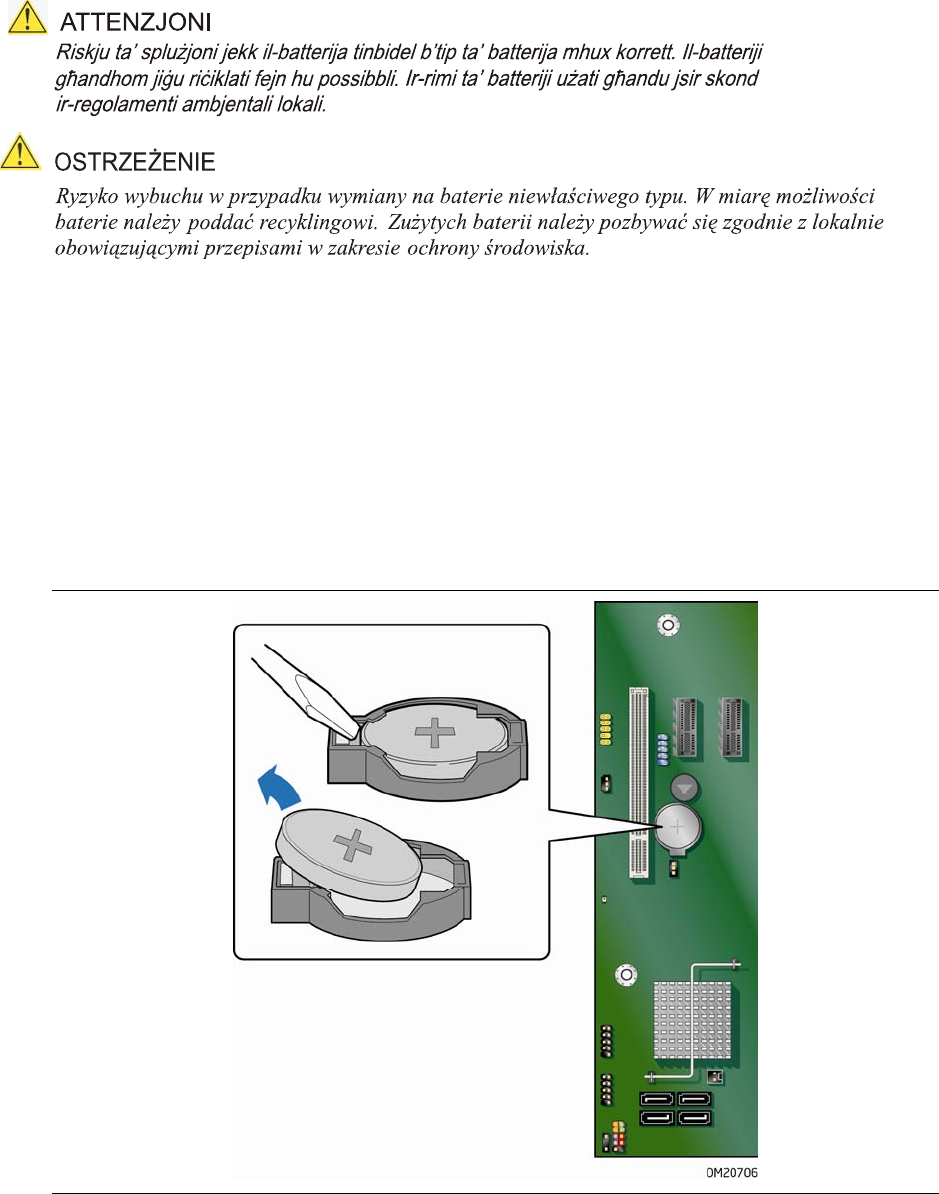 ATTENZJONI

Riskju ta' splużjoni jekk il-batterija tinbidel b'tip ta' batterija mhux korrett. Il-batteriji għandhom jiġu riċiklati fejn hu possibbli. Ir-rimi ta' batteriji użati għandu jsir skond ir-regolamenti ambjentali lokali.

OSTRZEŻENIE

Ryzyko wybuchu w przypadku wymiany na baterie niewłaściwego typu. W miarę możliwości baterie należy poddać recyklingowi. Zużytych baterii należy pozbywać się zgodnie z lokalnie obowiązującymi przepisami w zakresie ochrony środowiska.

OM20706