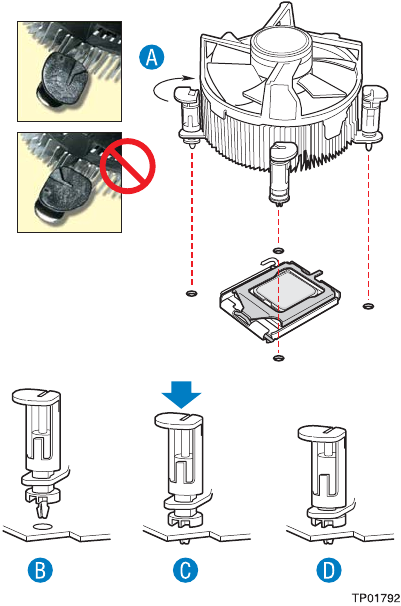 A

B

C

D

TP01792