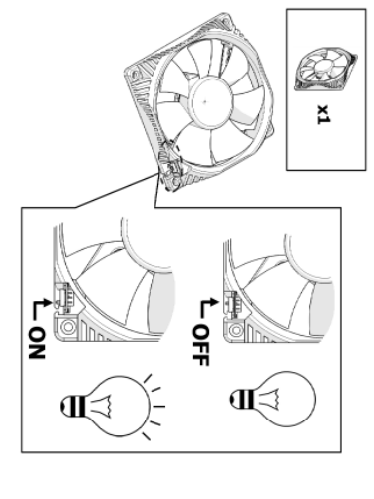 x1

ON

OFF