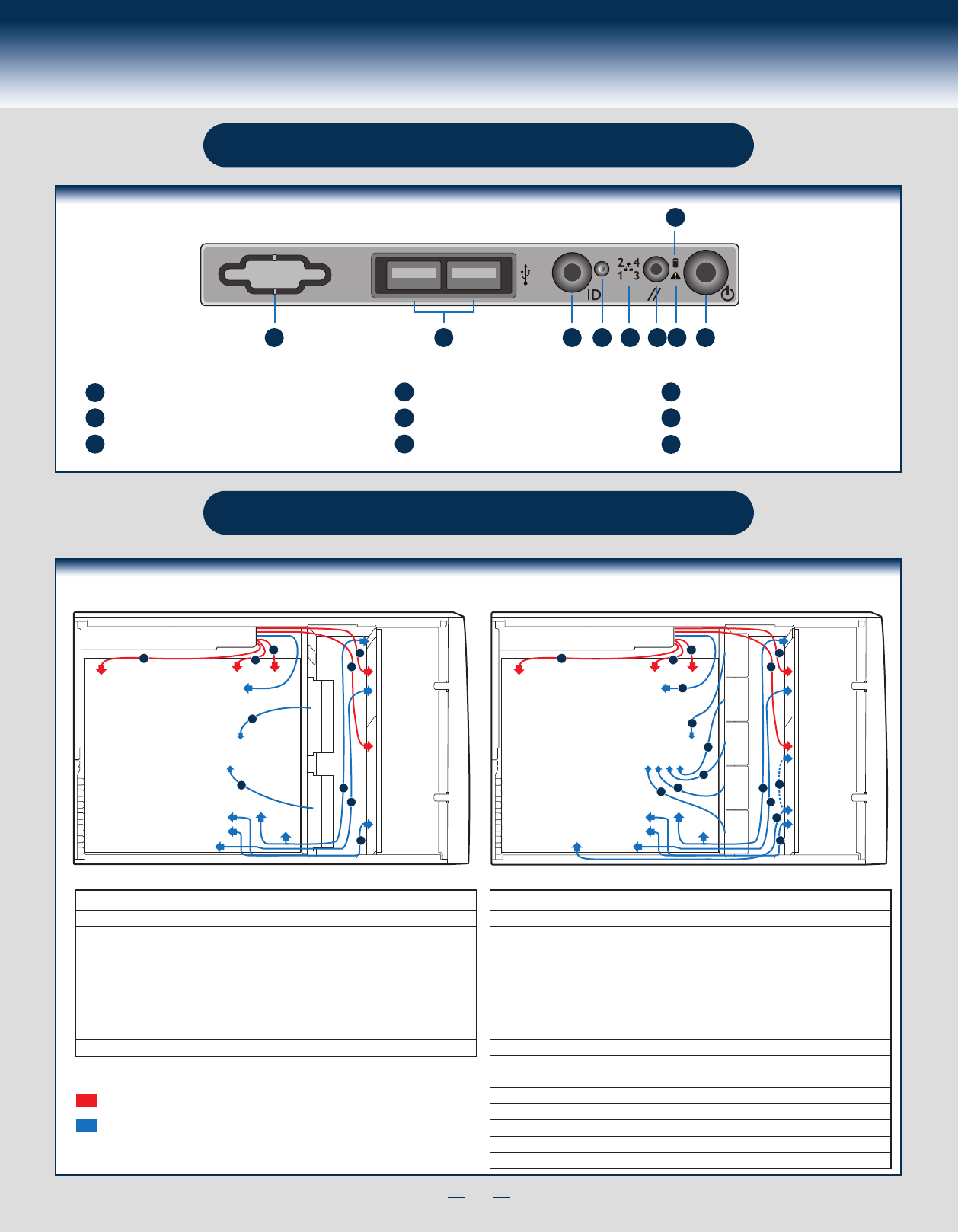 2 4
1 3
ID