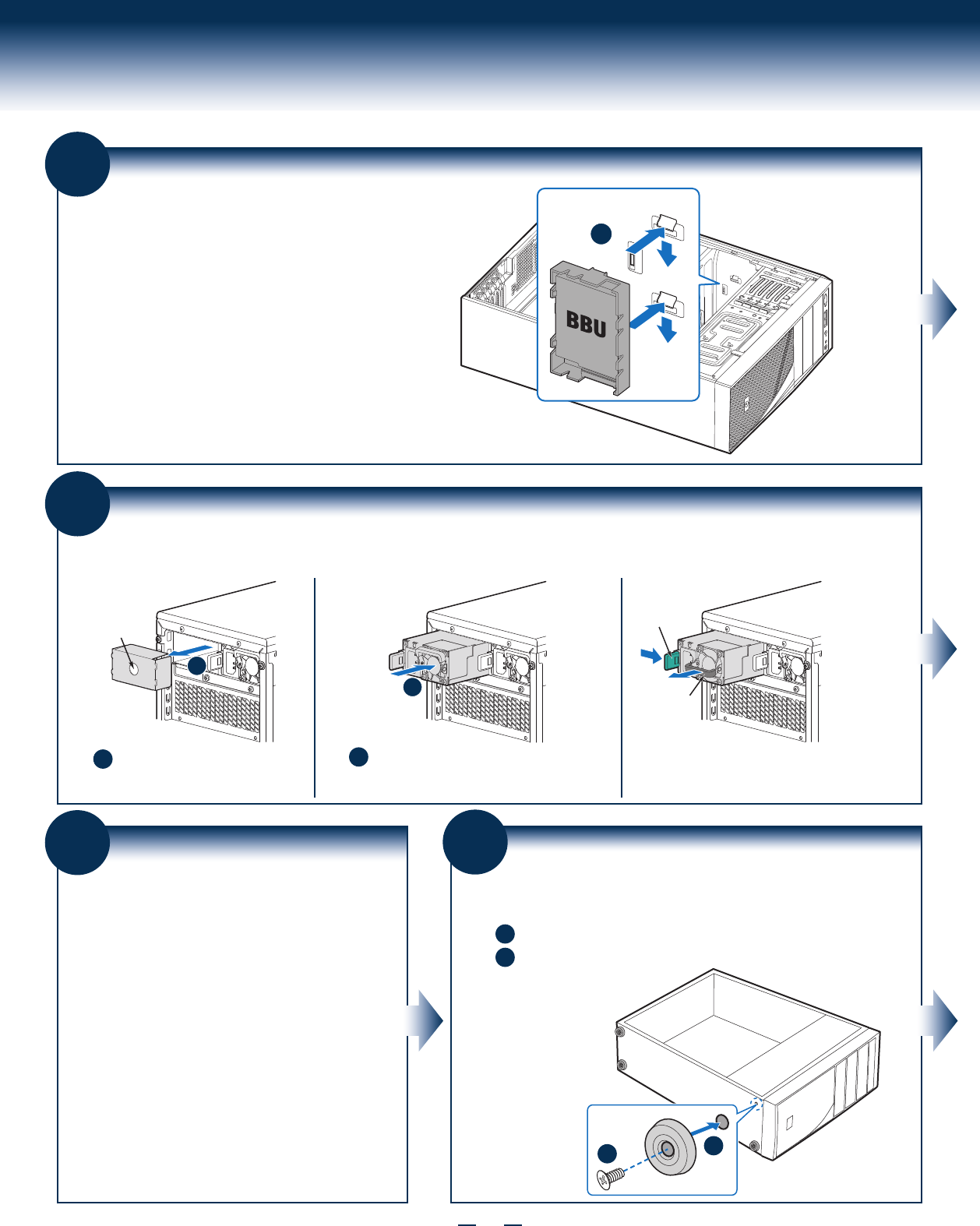 BBU