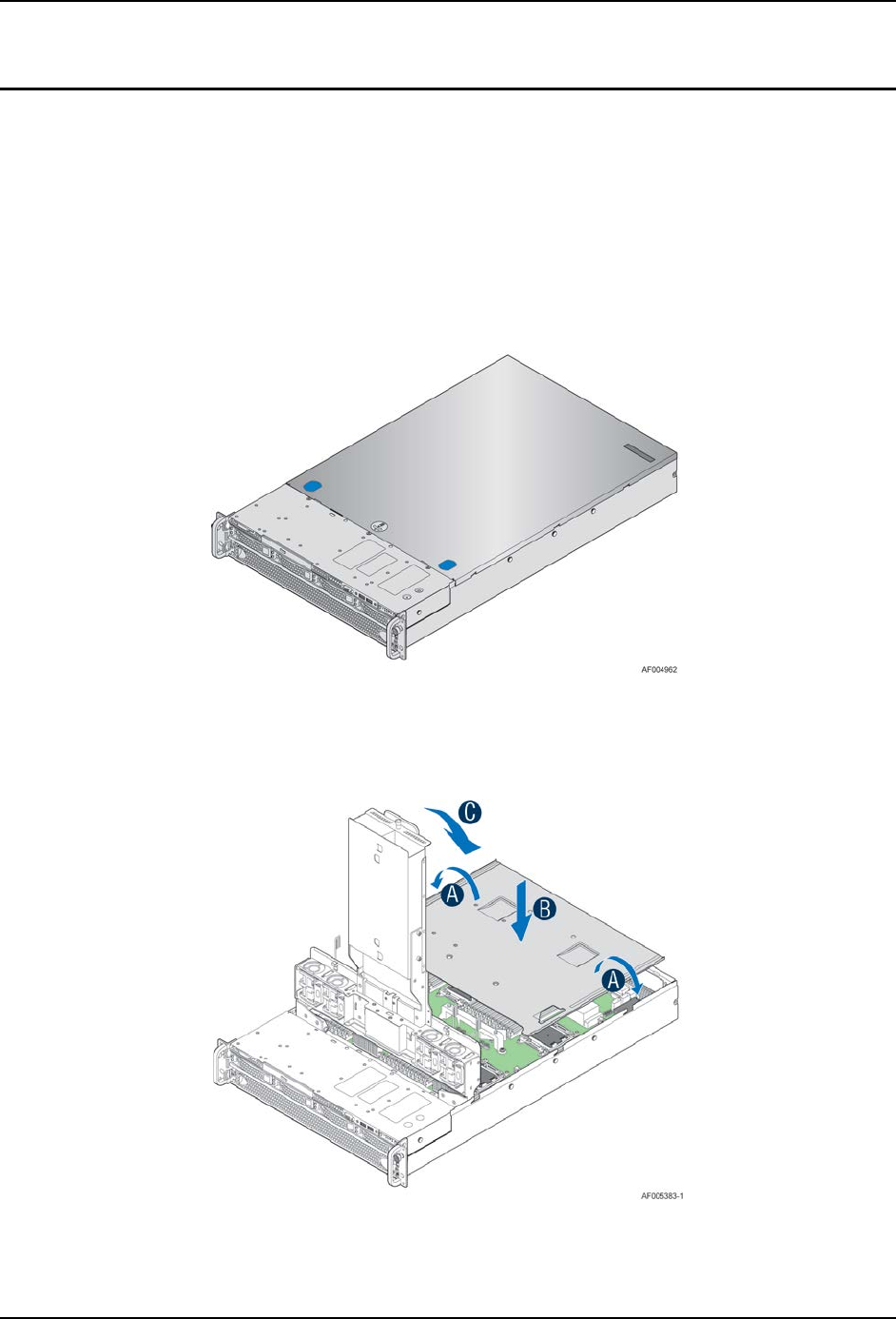 AF004962

C

A

B

A

AF005383-1