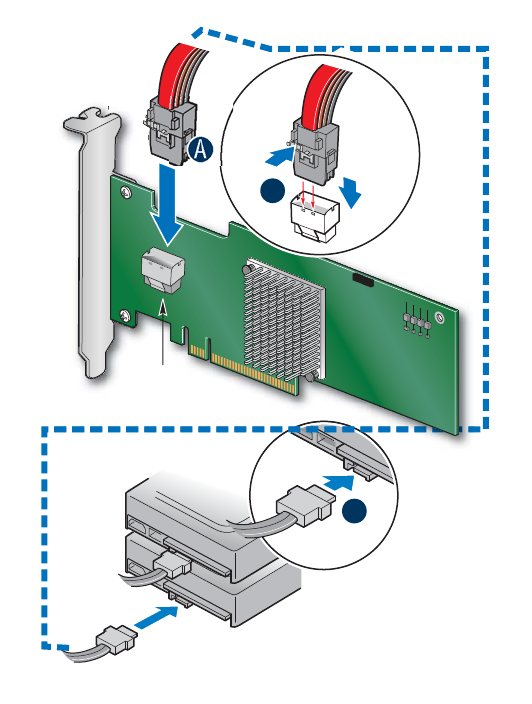 A