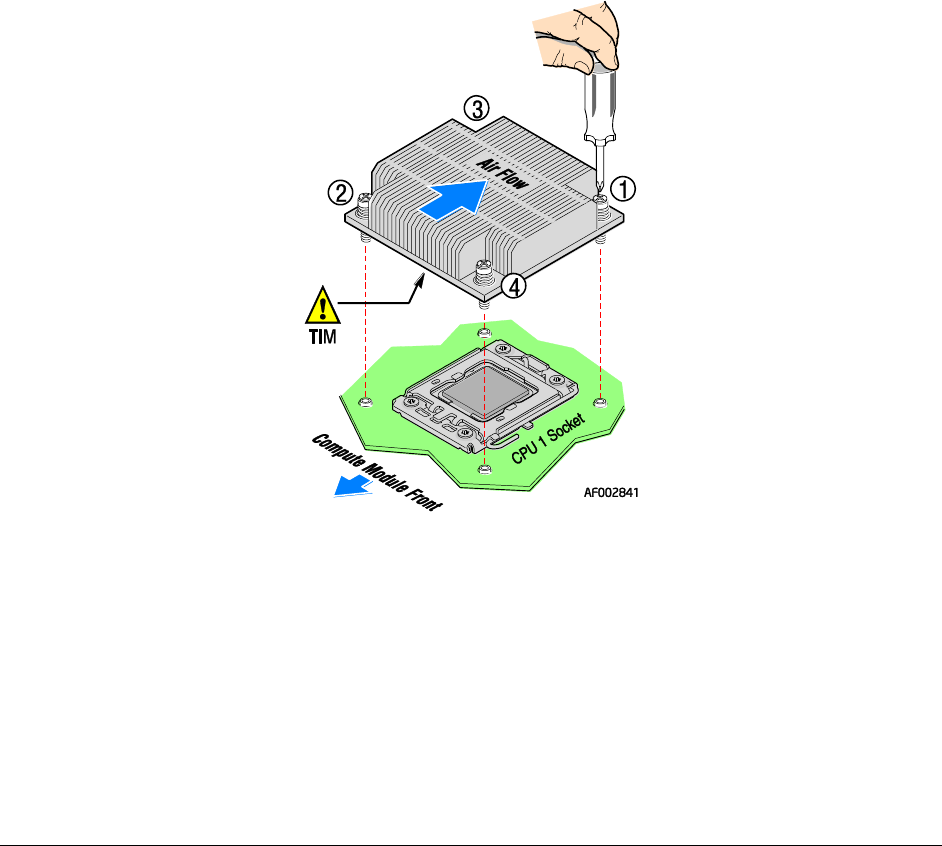 ③
Air Flow
②
①
④
TIM
CPU 1 Socket
Compute Module Front
AF002841