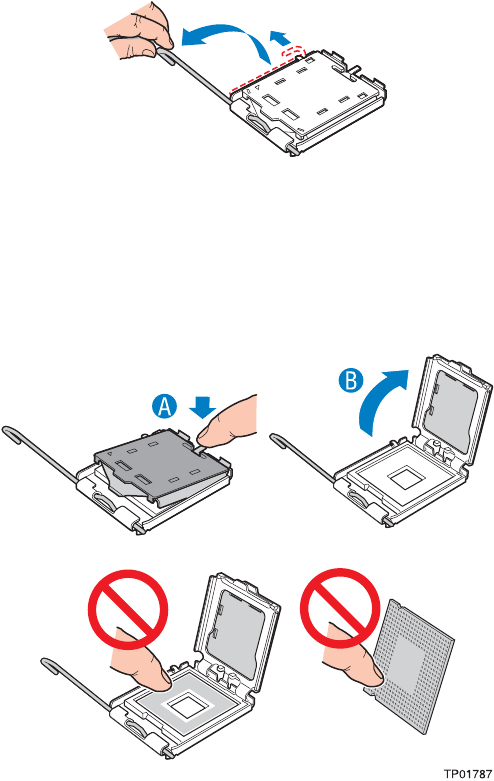 A

B

TP01787