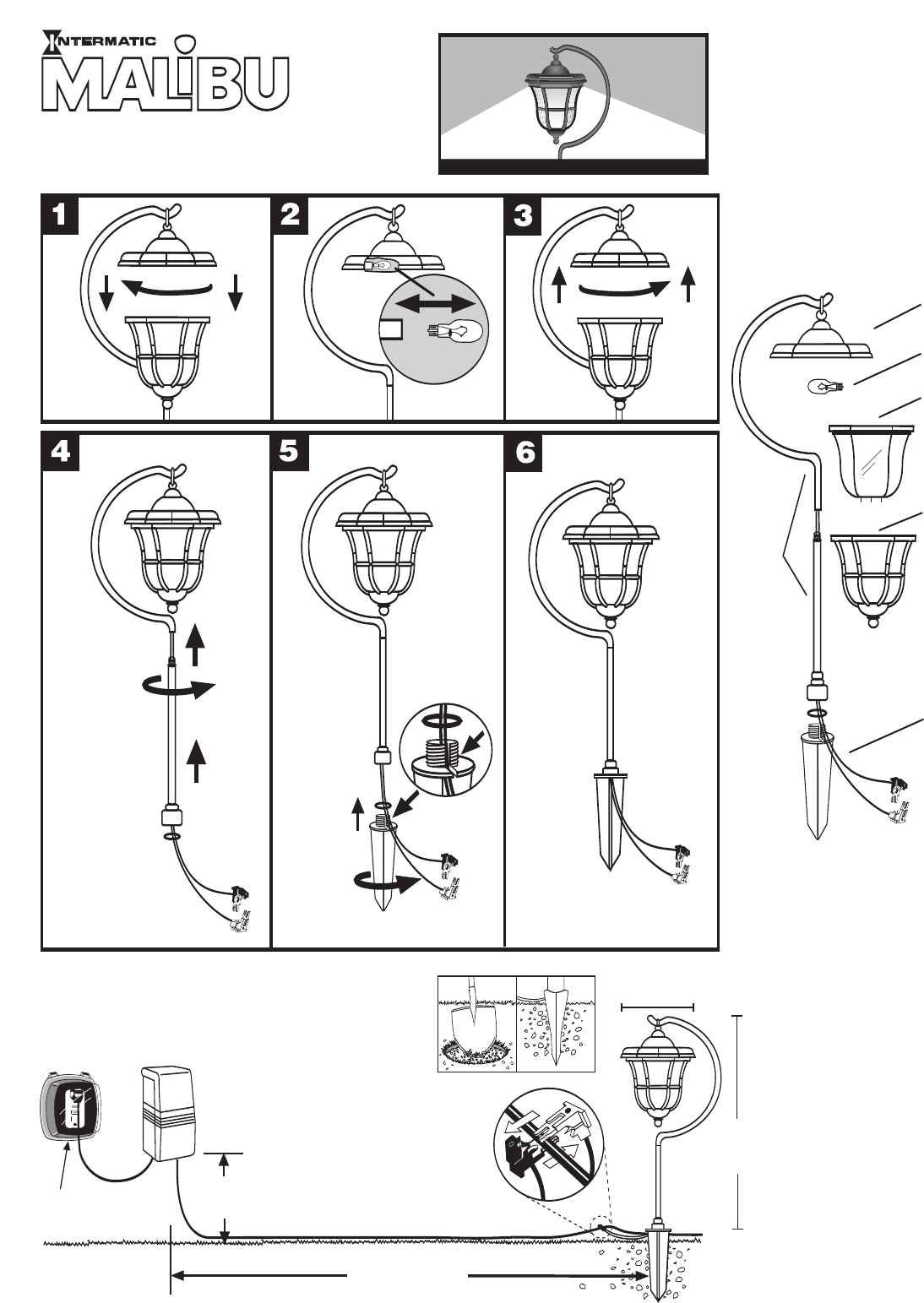 INTERMATIC
MALIBU

1

2

3

4

5

6