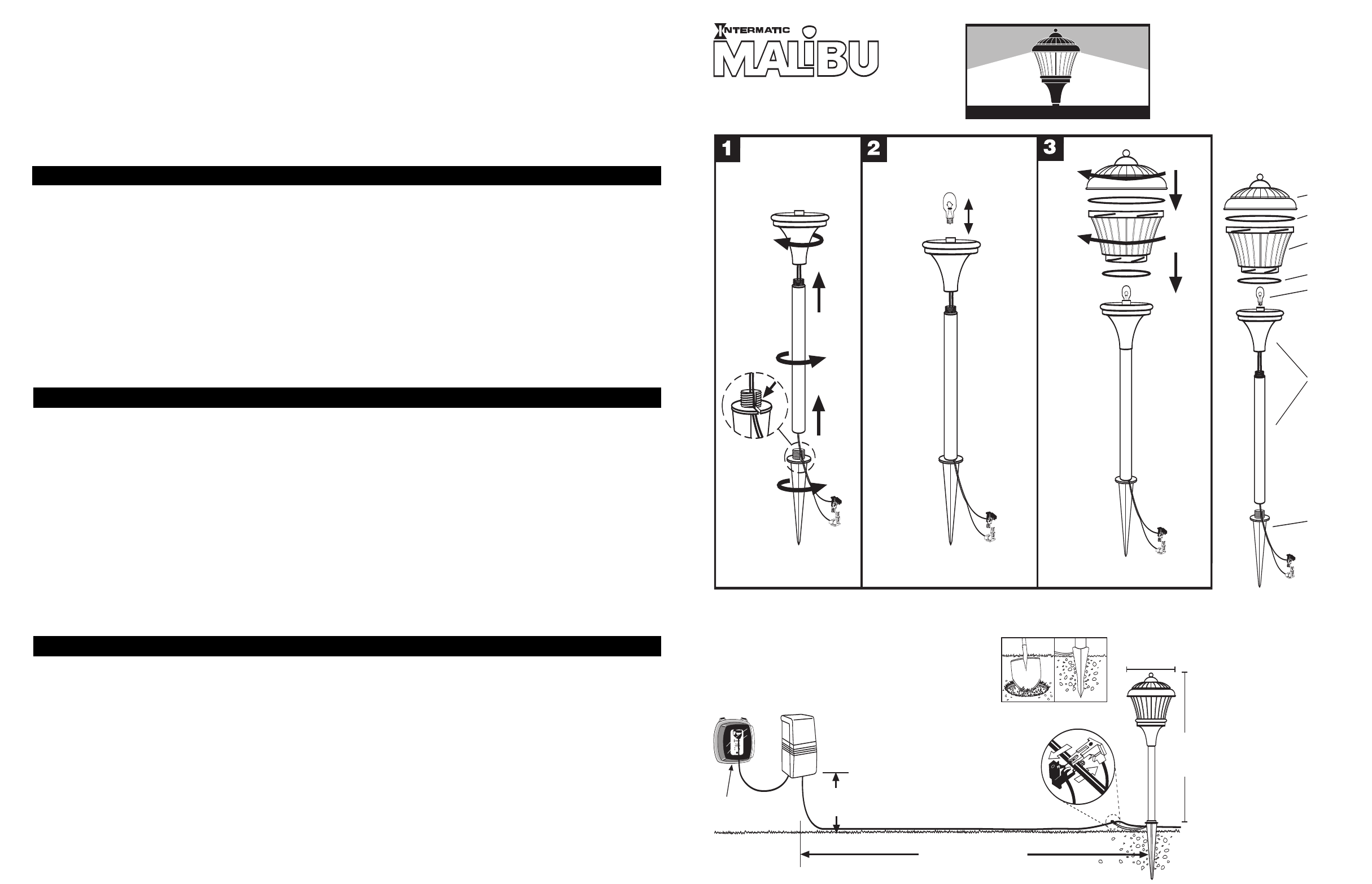 INTERMATIC
MALIBU

1

2

3