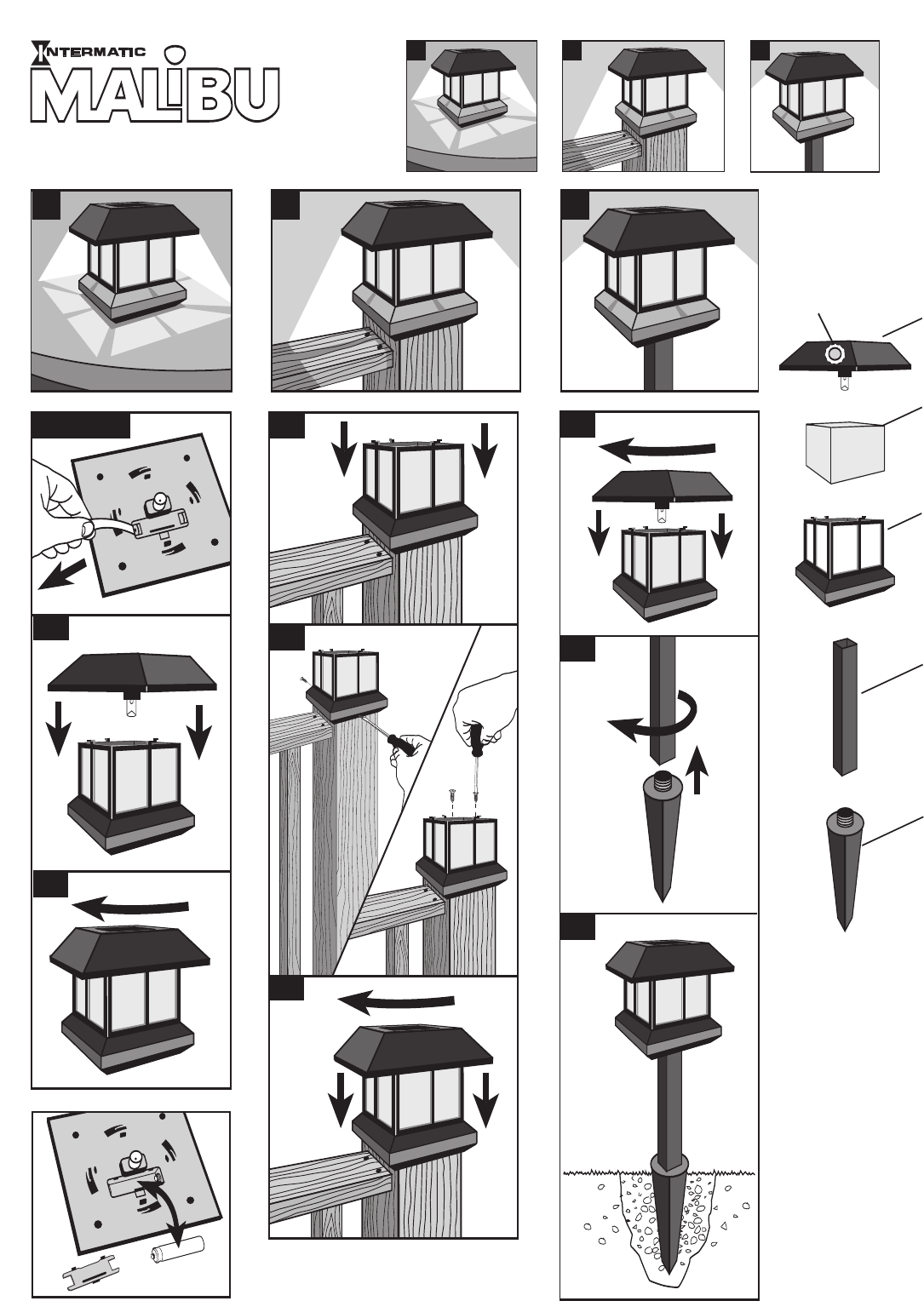 INTERMATIC
MALIBU