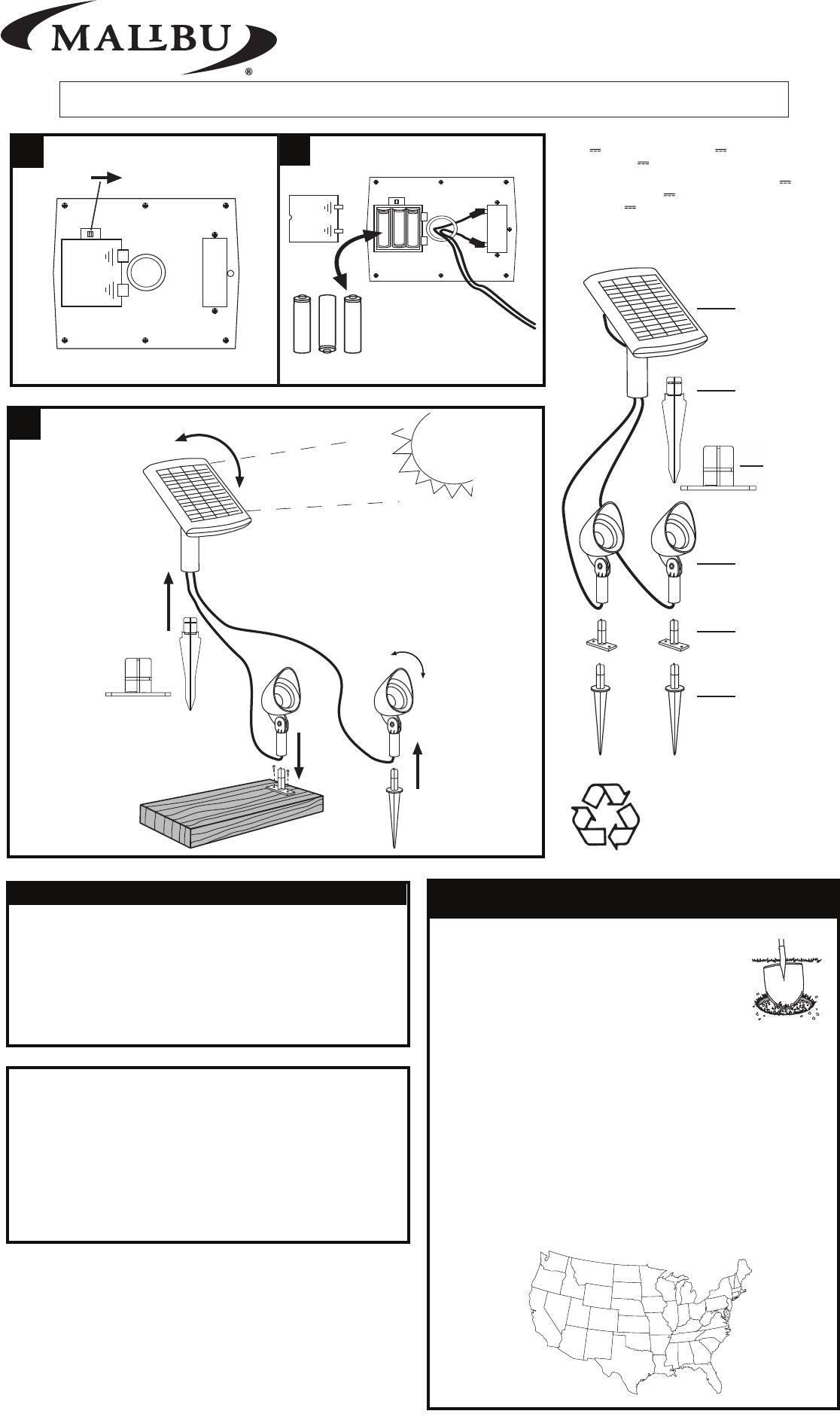 MALIBU®