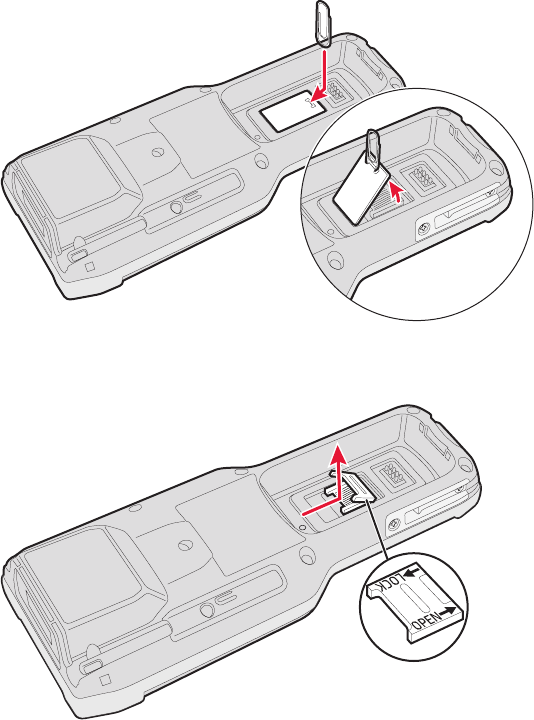 LOCK
OPEN