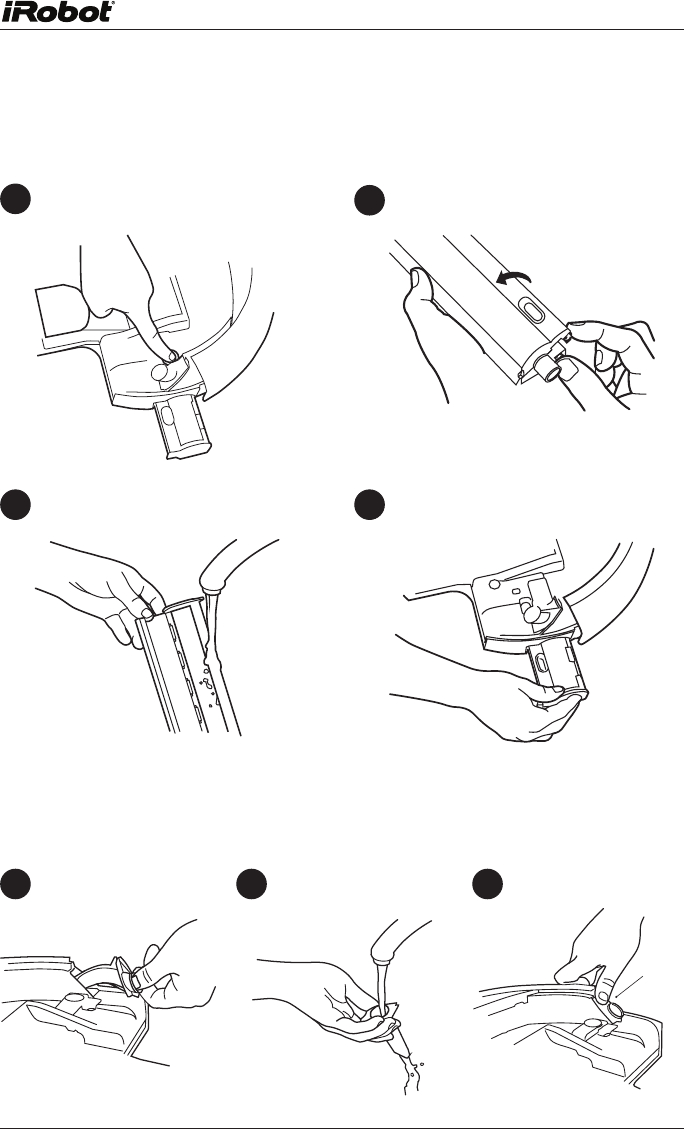 iRobot®