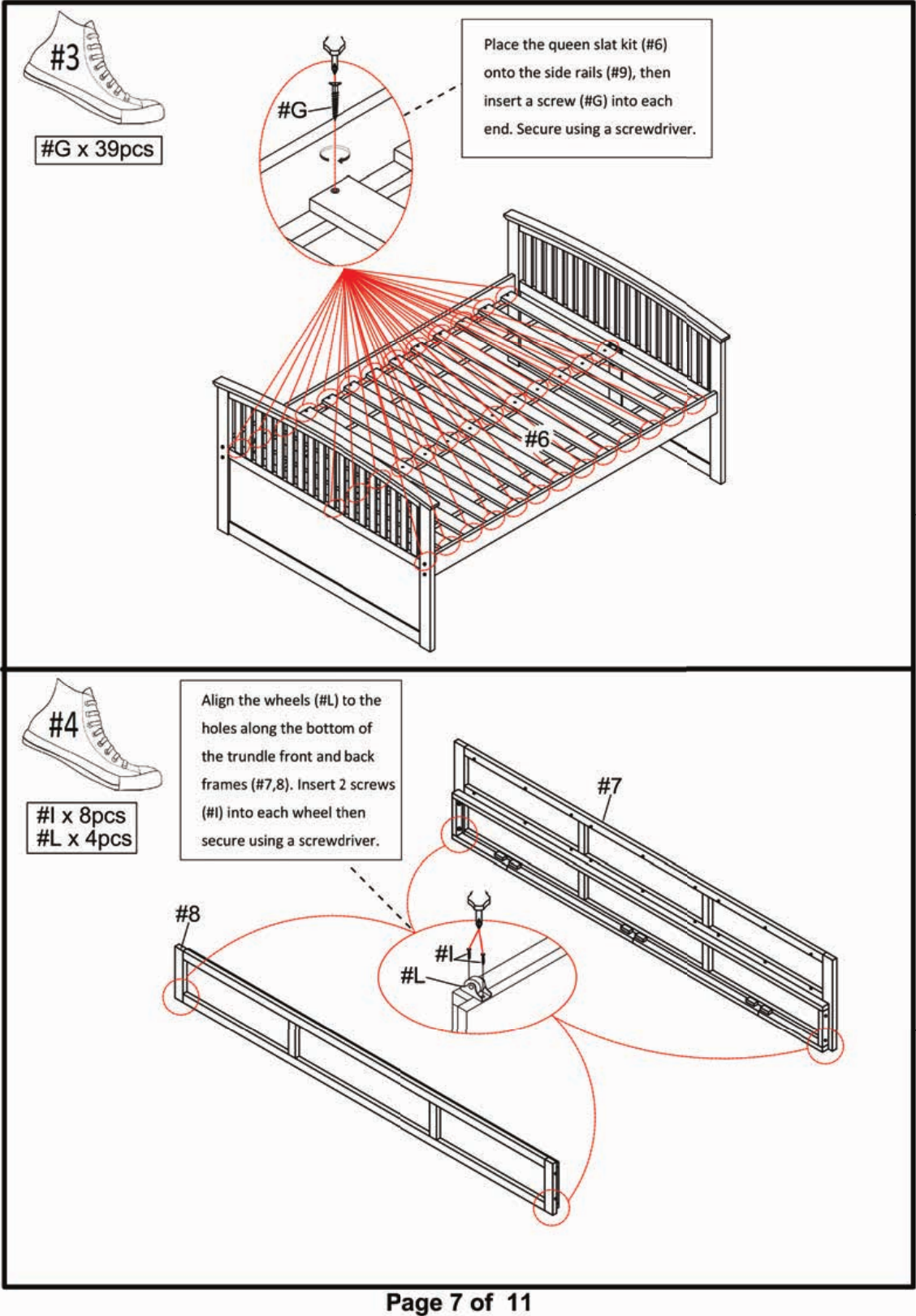 #3

#G x 39pcs

#G

Place the queen slat kit (#6) onto the side rails (#9), then insert a screw (#G) into each end. Secure using a screwdriver.

#6

#4

#I x 8pcs
#L x 4pcs

Align the wheels (#L) to the holes along the bottom of the trundle front and back frames (#7,8). Insert 2 screws (#I) into each wheel then secure using a screwdriver.

#7

#8

#I

#L

Page 7 of 11