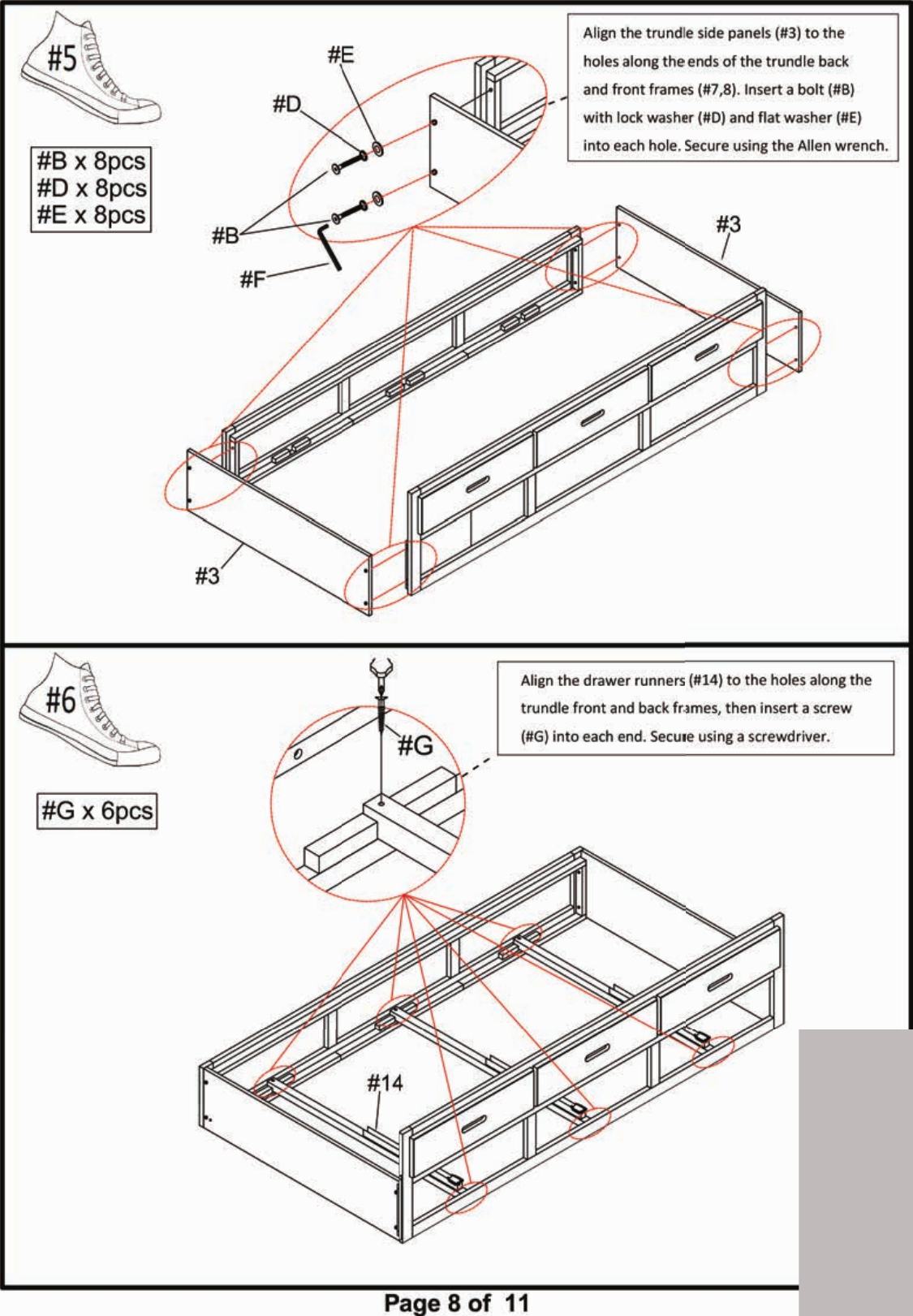 #5

#B x 8pcs
#D x 8pcs
#E x 8pcs

#E
#D
#B
#F

Align the trundle side panels (#3) to the holes along the ends of the trundle back and front frames (#7,8). Insert a bolt (#B) with lock washer (#D) and flat washer (#E) into each hole. Secure using the Allen wrench.

#3
#3

#6

#G x 6pcs

#G

Align the drawer runners (#14) to the holes along the trundle front and back frames, then insert a screw (#G) into each end. Secure using a screwdriver.

#14

Page 8 of 11