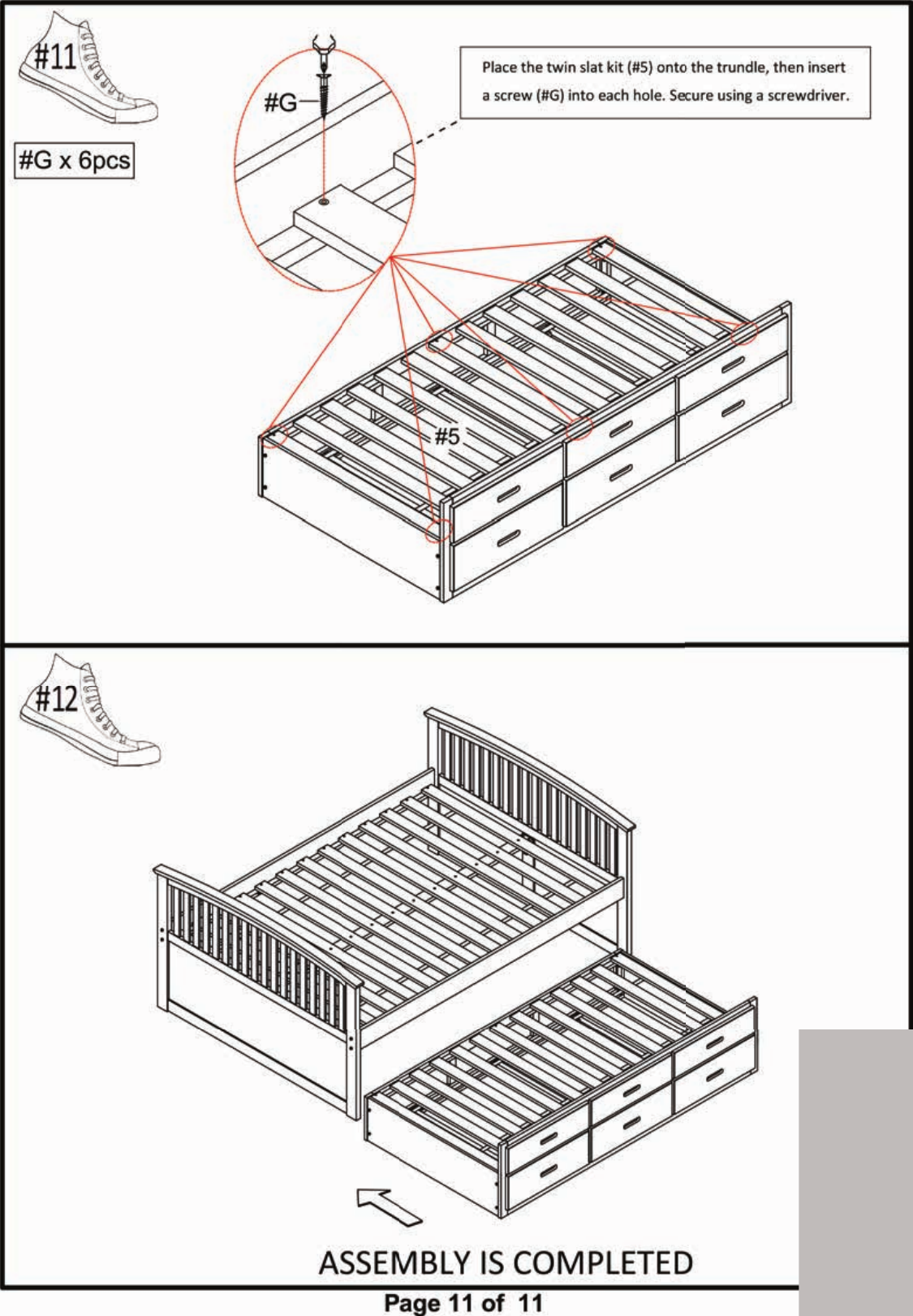 #11

#G x 6pcs

#G

Place the twin slat kit (#5) onto the trundle, then insert a screw (#G) into each hole. Secure using a screwdriver.

#5

#12

ASSEMBLY IS COMPLETED

Page 11 of 11