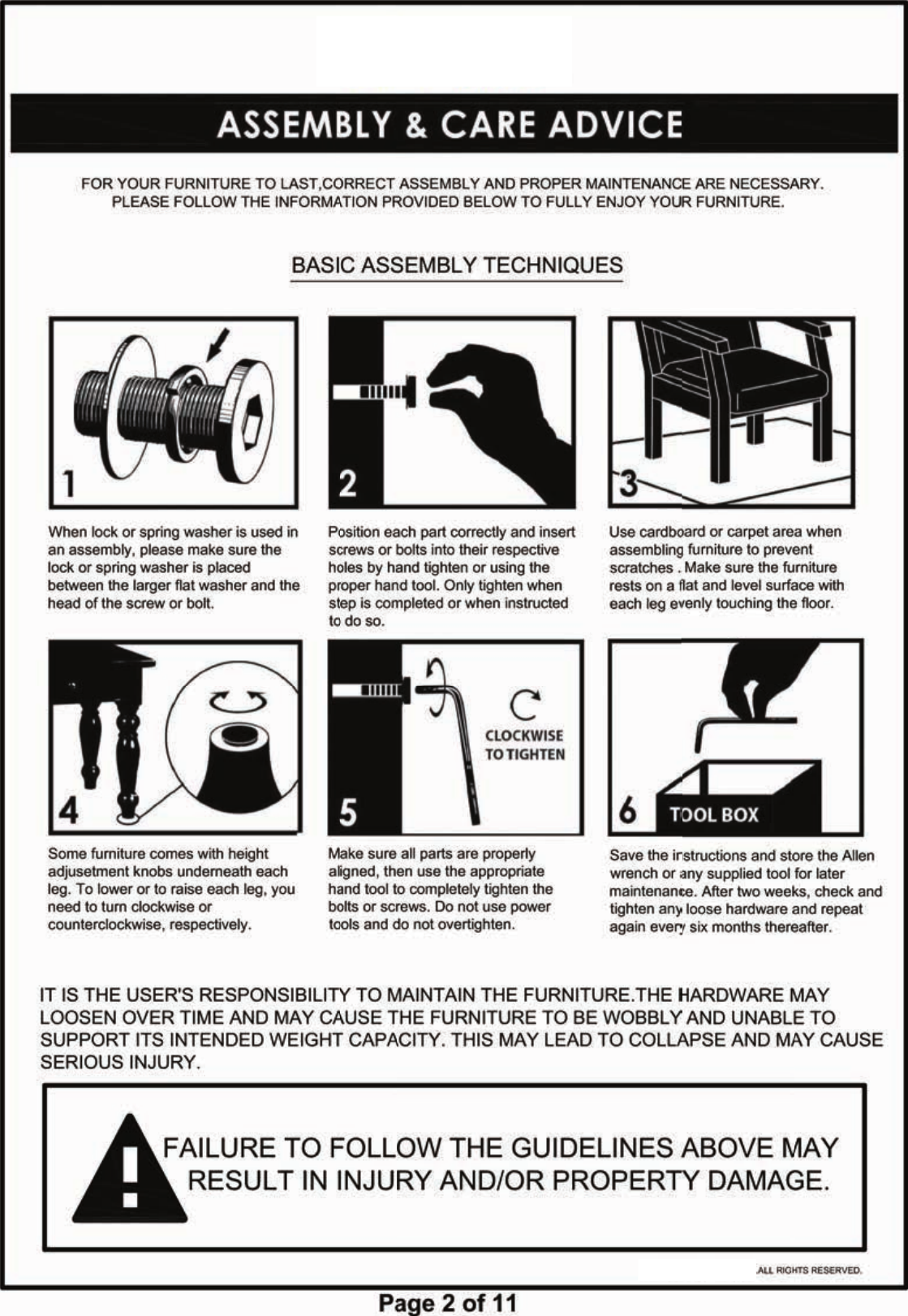 ASSEMBLY & CARE ADVICE

FOR YOUR FURNITURE TO LAST,CORRECT ASSEMBLY AND PROPER MAINTENANCE ARE NECESSARY. PLEASE FOLLOW THE INFORMATION PROVIDED BELOW TO FULLY ENJOY YOUR FURNITURE.

BASIC ASSEMBLY TECHNIQUES

1

When lock or spring washer is used in an assembly, please make sure the lock or spring washer is placed between the larger flat washer and the head of the screw or bolt.

2

Position each part correctly and insert screws or bolts into their respective holes by hand tighten or using the proper hand tool. Only tighten when step is completed or when instructed to do so.

3

Use cardboard or carpet area when assembling furniture to prevent scratches . Make sure the furniture rests on a flat and level surface with each leg evenly touching the floor.

4

Some furniture comes with height adjusetment knobs underneath each leg. To lower or to raise each leg, you need to turn clockwise or counterclockwise, respectively.

5

CLOCKWISE TO TIGHTEN

Make sure all parts are properly aligned, then use the appropriate hand tool to completely tighten the bolts or screws. Do not use power tools and do not overtighten.

6

TOOL BOX

Save the instructions and store the Allen wrench or any supplied tool for later maintenance. After two weeks, check and tighten any loose hardware and repeat again every six months thereafter.

IT IS THE USER'S RESPONSIBILITY TO MAINTAIN THE FURNITURE.THE HARDWARE MAY LOOSEN OVER TIME AND MAY CAUSE THE FURNITURE TO BE WOBBLY AND UNABLE TO SUPPORT ITS INTENDED WEIGHT CAPACITY. THIS MAY LEAD TO COLLAPSE AND MAY CAUSE SERIOUS INJURY.

FAILURE TO FOLLOW THE GUIDELINES ABOVE MAY RESULT IN INJURY AND/OR PROPERTY DAMAGE.

ALL RIGHTS RESERVED.

Page 2 of 11